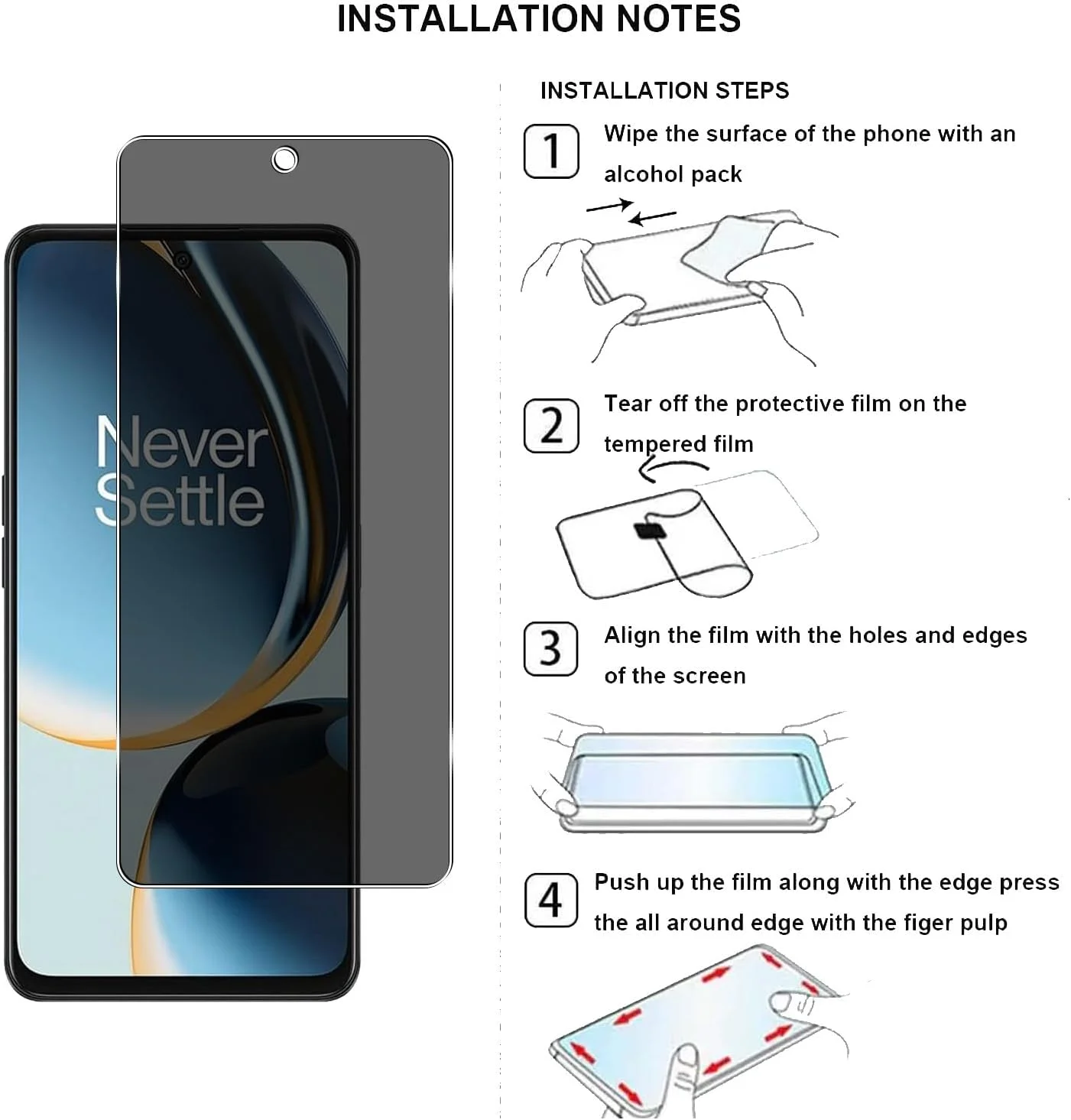 INSTALLATION NOTES

Never Settle

INSTALLATION STEPS

1 Wipe the surface of the phone with an alcohol pack

2 Tear off the protective film on the tempered film

3 Align the film with the holes and edges of the screen

4 Push up the film along with the edge press the all around edge with the figer pulp