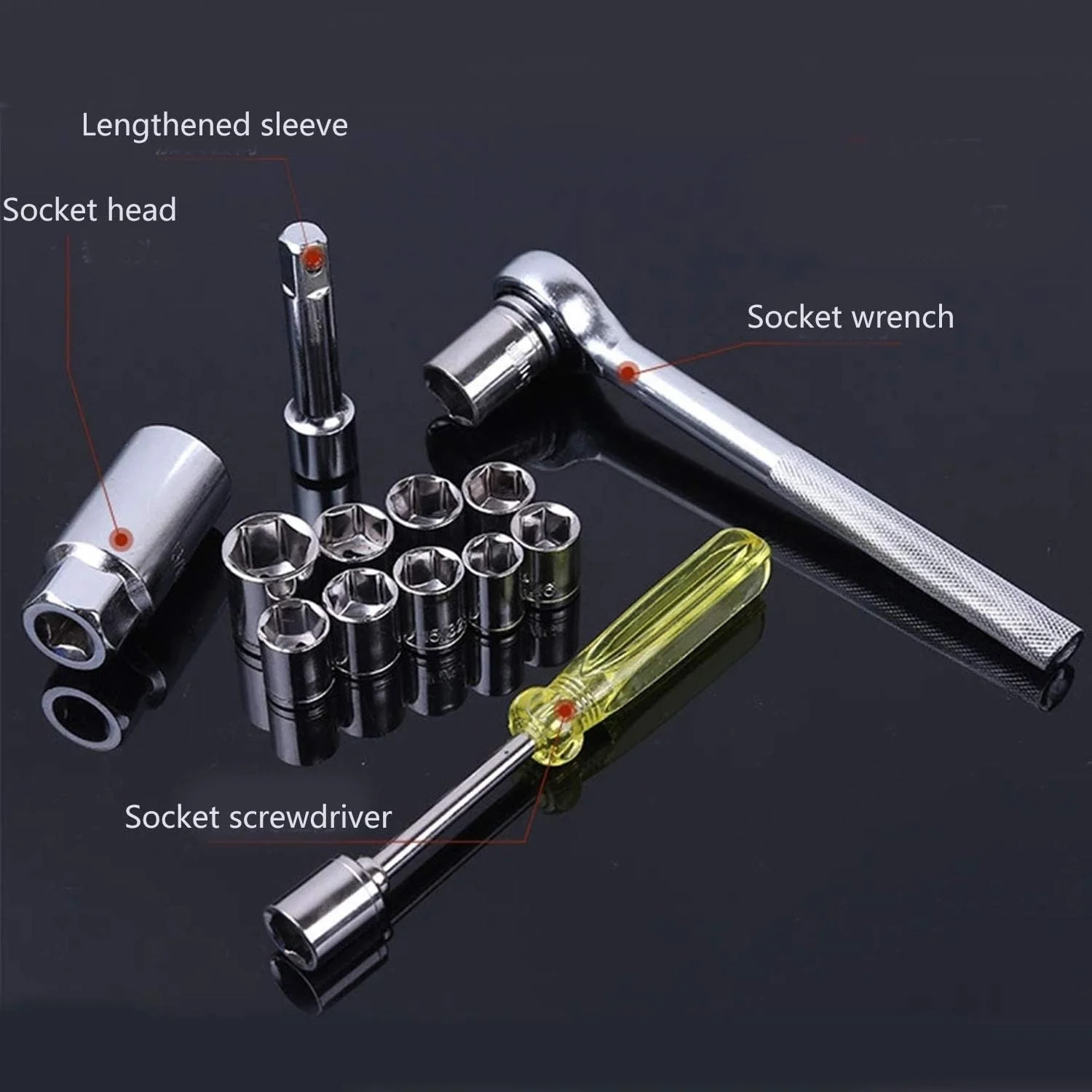 Lengthened sleeve

Socket head

Socket wrench

Socket screwdriver