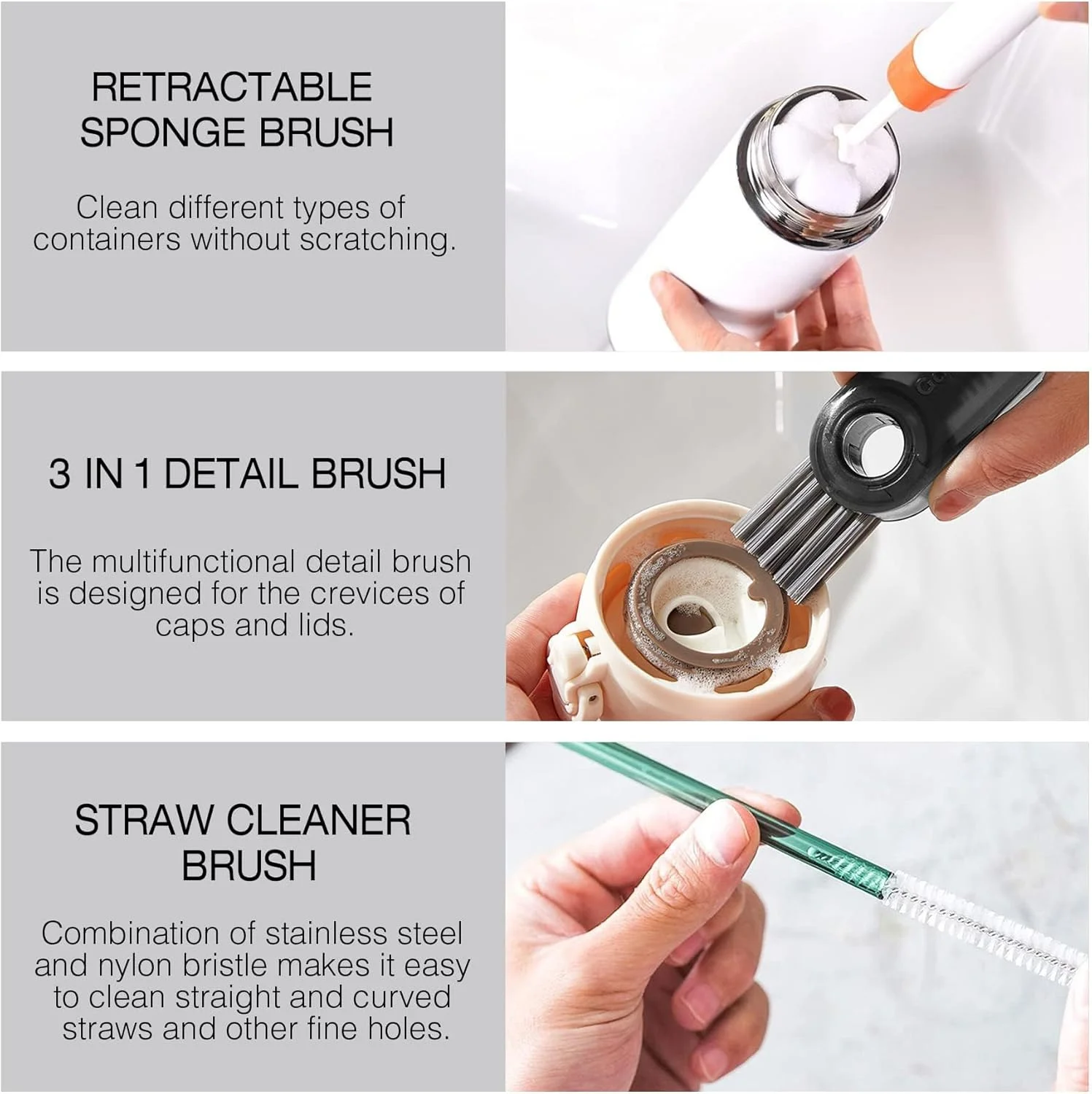 RETRACTABLE SPONGE BRUSH

Clean different types of containers without scratching.

3 IN 1 DETAIL BRUSH

The multifunctional detail brush is designed for the crevices of caps and lids.

STRAW CLEANER BRUSH

Combination of stainless steel and nylon bristle makes it easy to clean straight and curved straws and other fine holes.