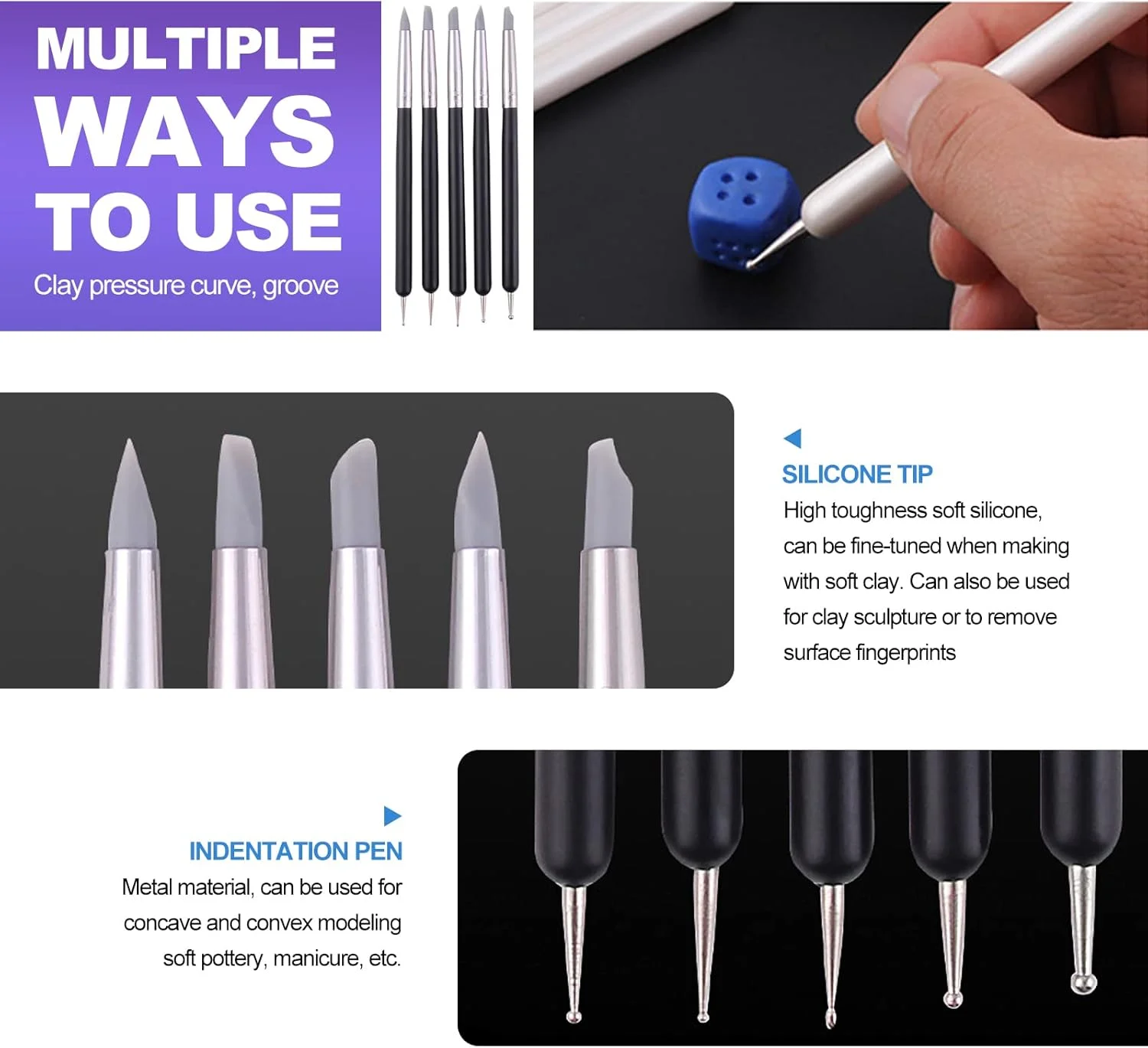 MULTIPLE WAYS TO USE

Clay pressure curve, groove

SILICONE TIP

High toughness soft silicone, can be fine-tuned when making with soft clay. Can also be used for clay sculpture or to remove surface fingerprints

INDENTATION PEN

Metal material, can be used for concave and convex modeling soft pottery, manicure, etc.