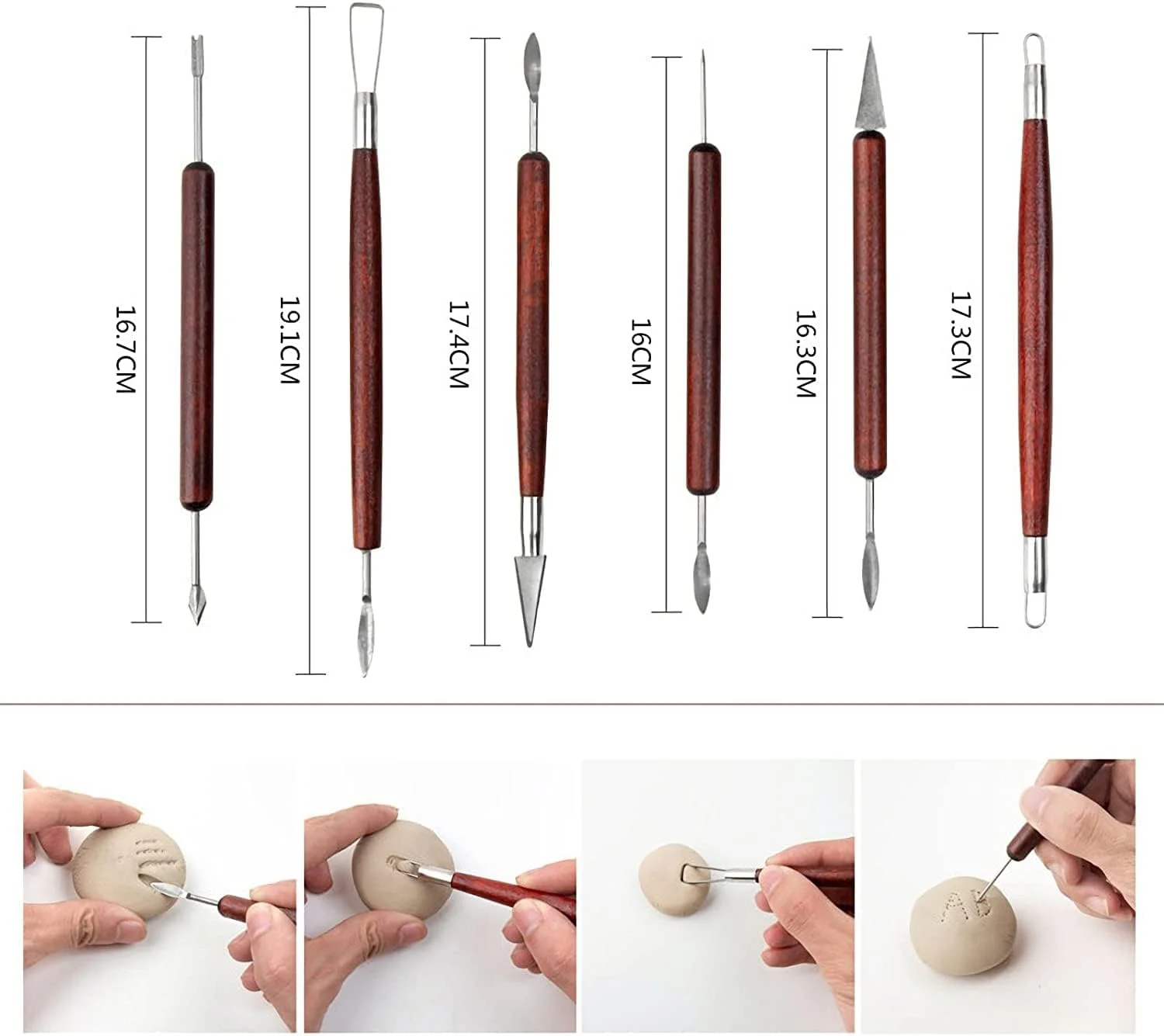 16.7CM

19.1CM

17.4CM

16CM

16.3CM

17.3CM

AB