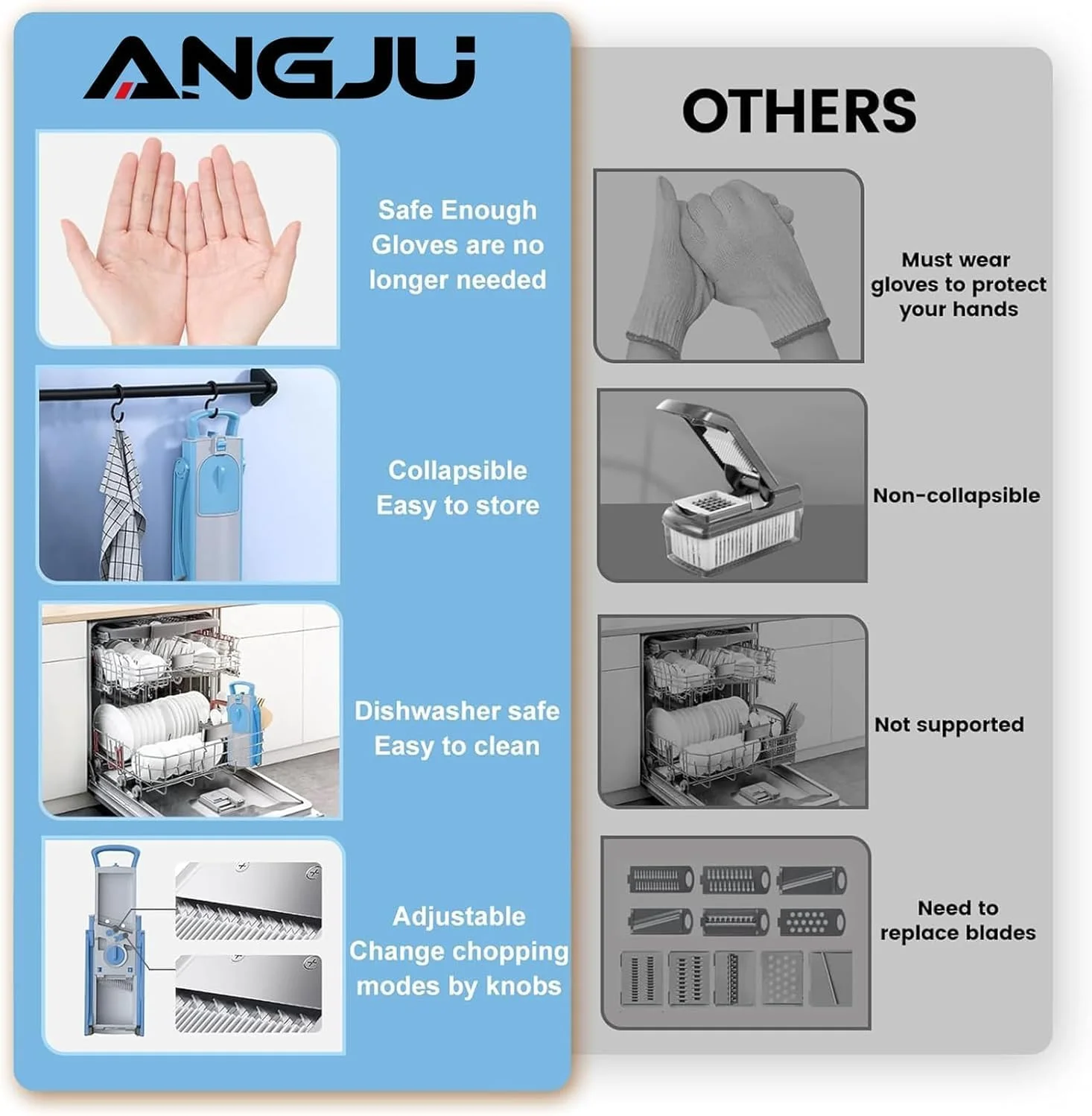 ANGJU

Safe Enough Gloves are no longer needed

Collapsible Easy to store

Dishwasher safe Easy to clean

Adjustable Change chopping modes by knobs

OTHERS

Must wear gloves to protect your hands

Non-collapsible

Not supported

Need to replace blades