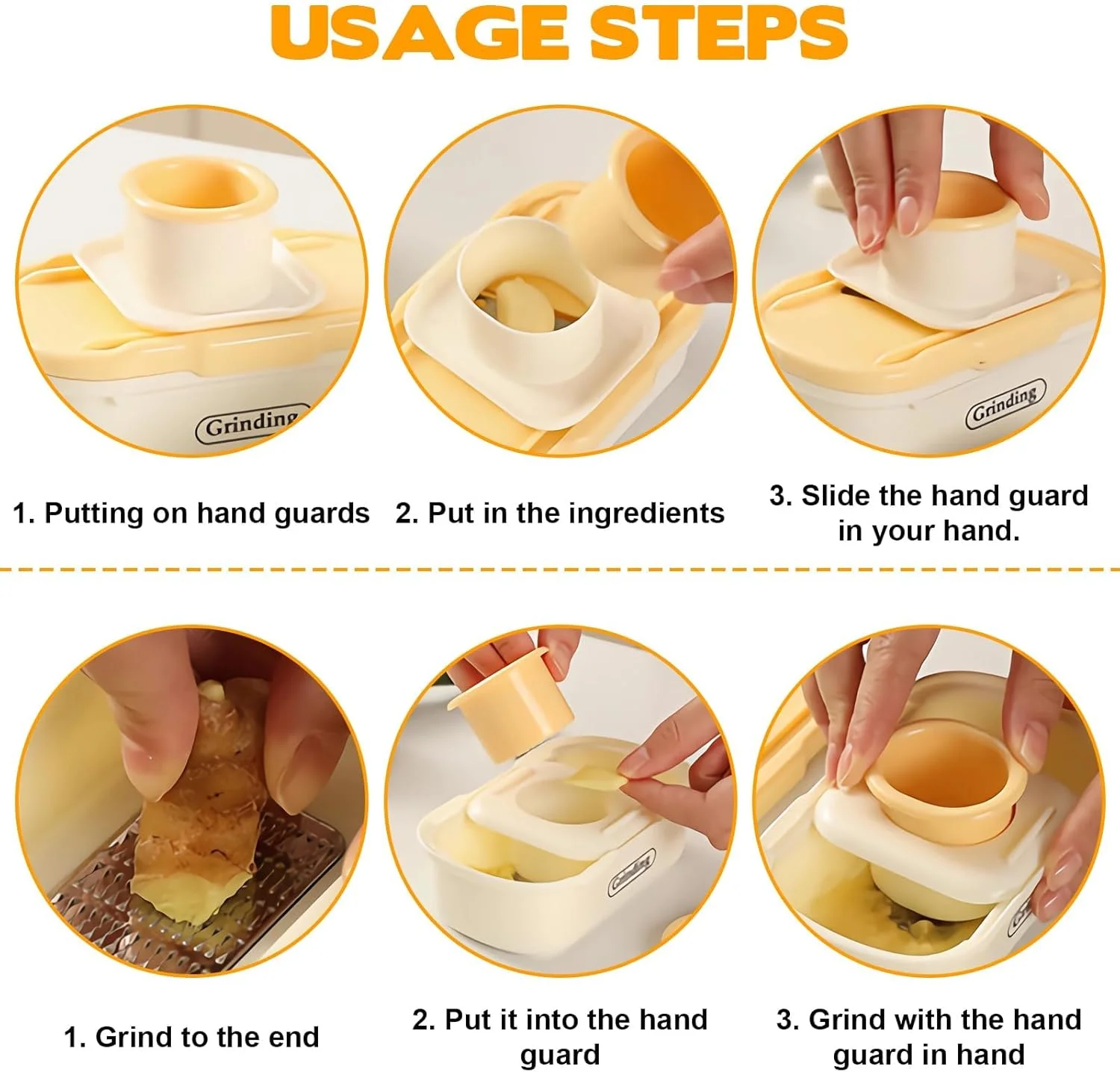 USAGE STEPS

Grinding

Grinding

1. Putting on hand guards

2. Put in the ingredients

3. Slide the hand guard in your hand.

Grinding

1. Grind to the end

2. Put it into the hand guard

3. Grind with the hand guard in hand