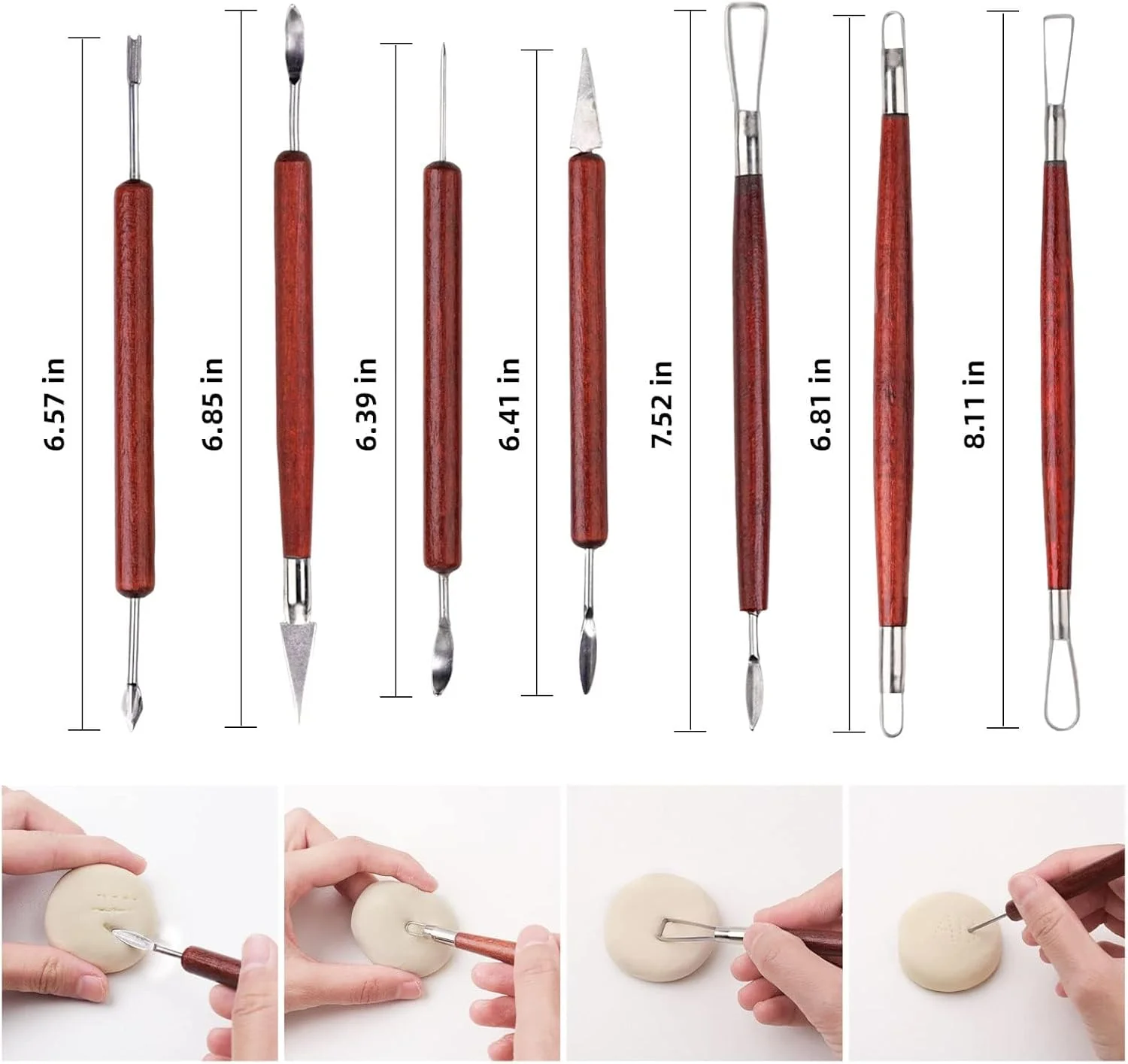 6.57 in

6.85 in

6.39 in

6.41 in

7.52 in

6.81 in

8.11 in