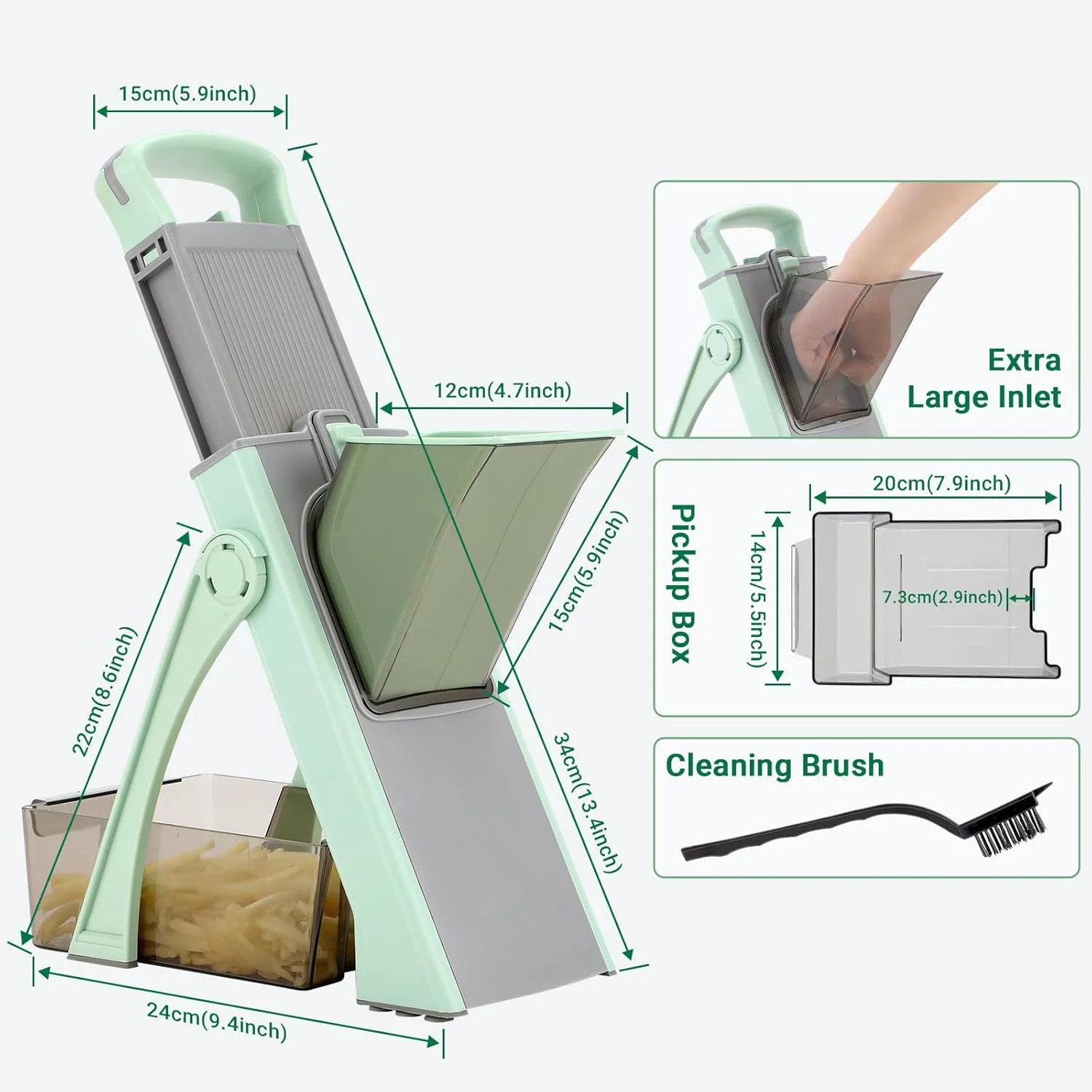 15cm(5.9inch)

12cm(4.7inch)

15cm(5.9inch)

22cm(8.6inch)

34cm(13.4inch)

24cm(9.4inch)

Extra Large Inlet

Pickup Box

20cm(7.9inch)

14cm/5.5inch)

7.3cm(2.9inch)

Cleaning Brush