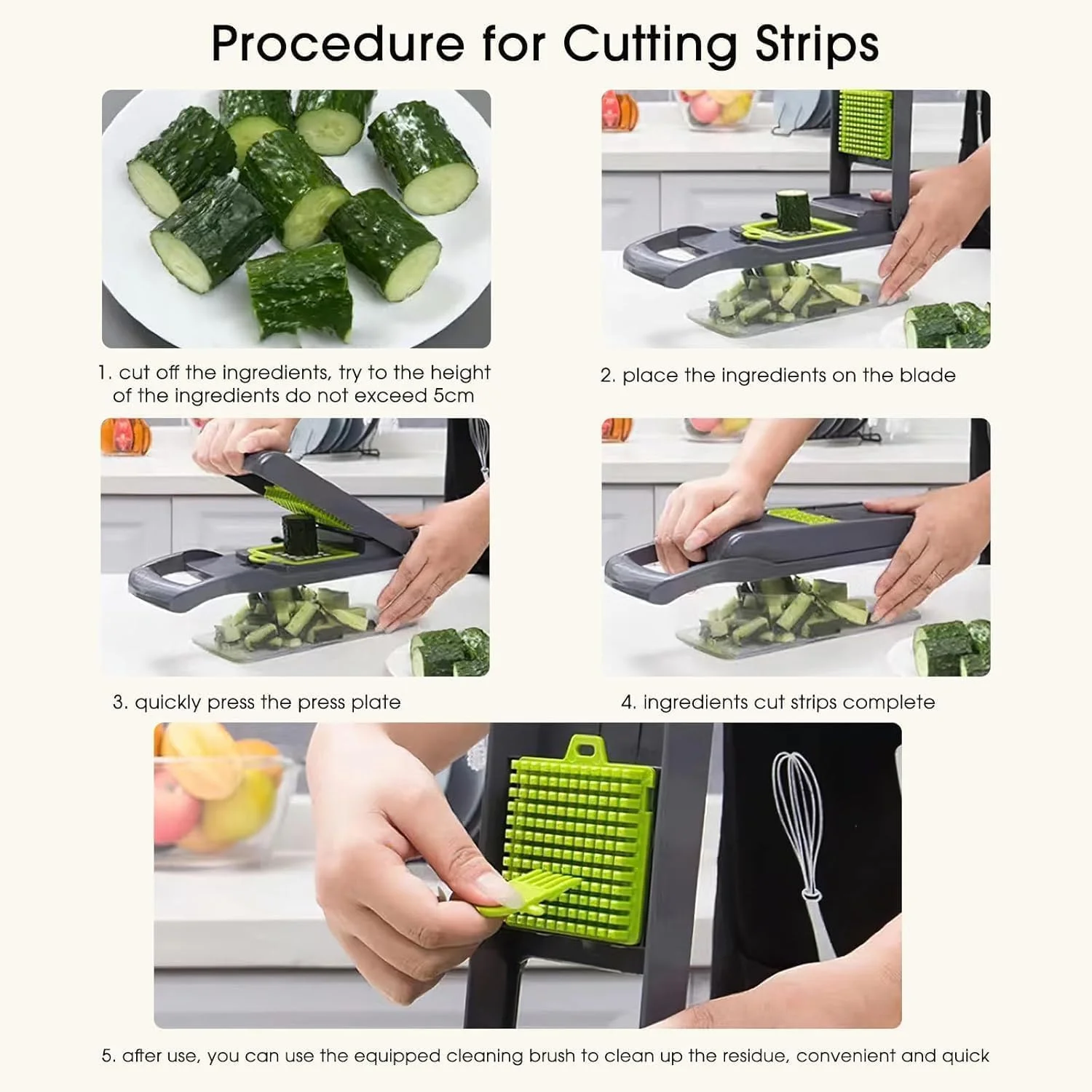 Procedure for Cutting Strips

1. cut off the ingredients, try to the height of the ingredients do not exceed 5cm

2. place the ingredients on the blade

3. quickly press the press plate

4. ingredients cut strips complete

5. after use, you can use the equipped cleaning brush to clean up the residue, convenient and quick