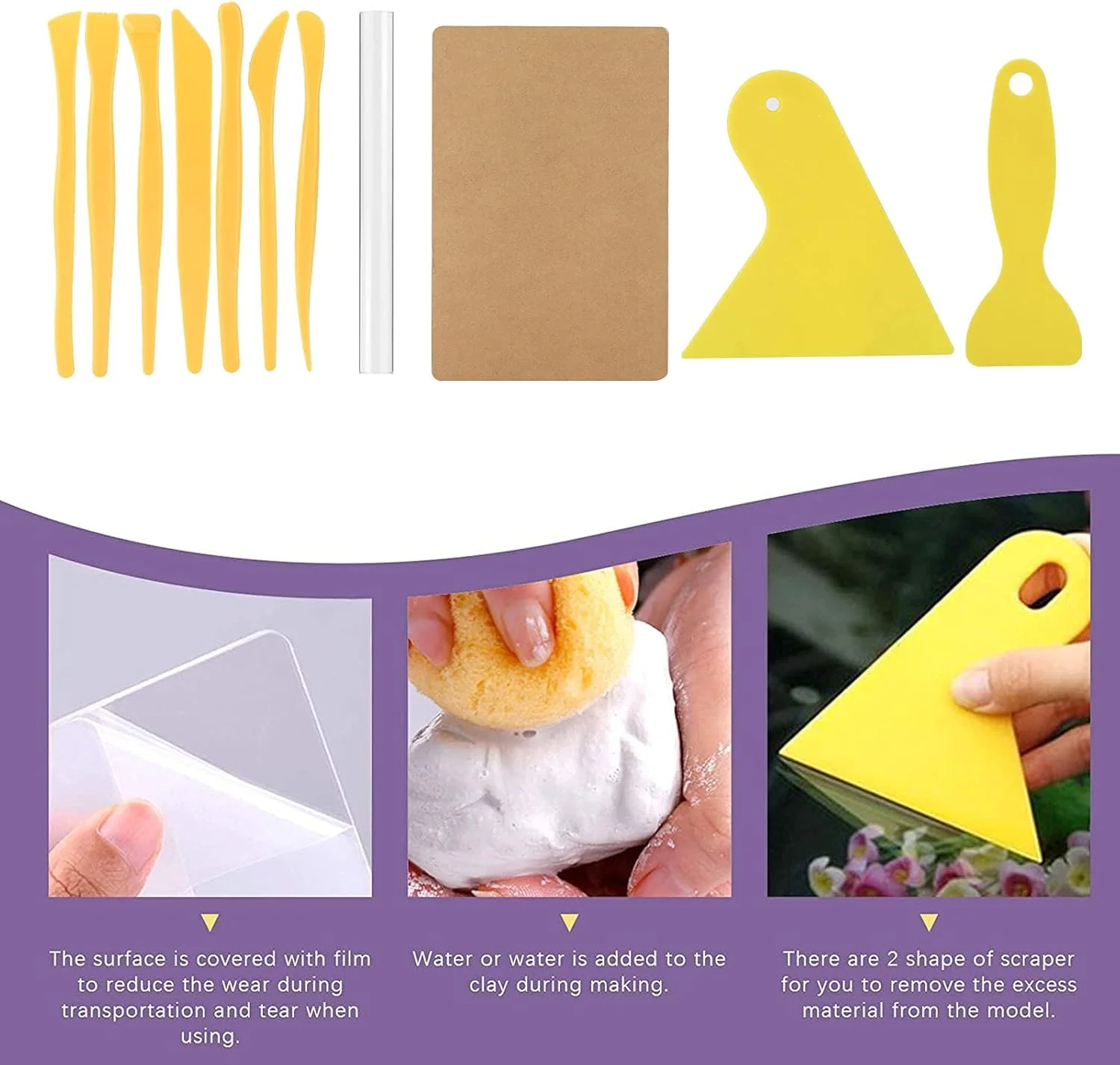 The surface is covered with film to reduce the wear during transportation and tear when using.

Water or water is added to the clay during making.

There are 2 shape of scraper for you to remove the excess material from the model.