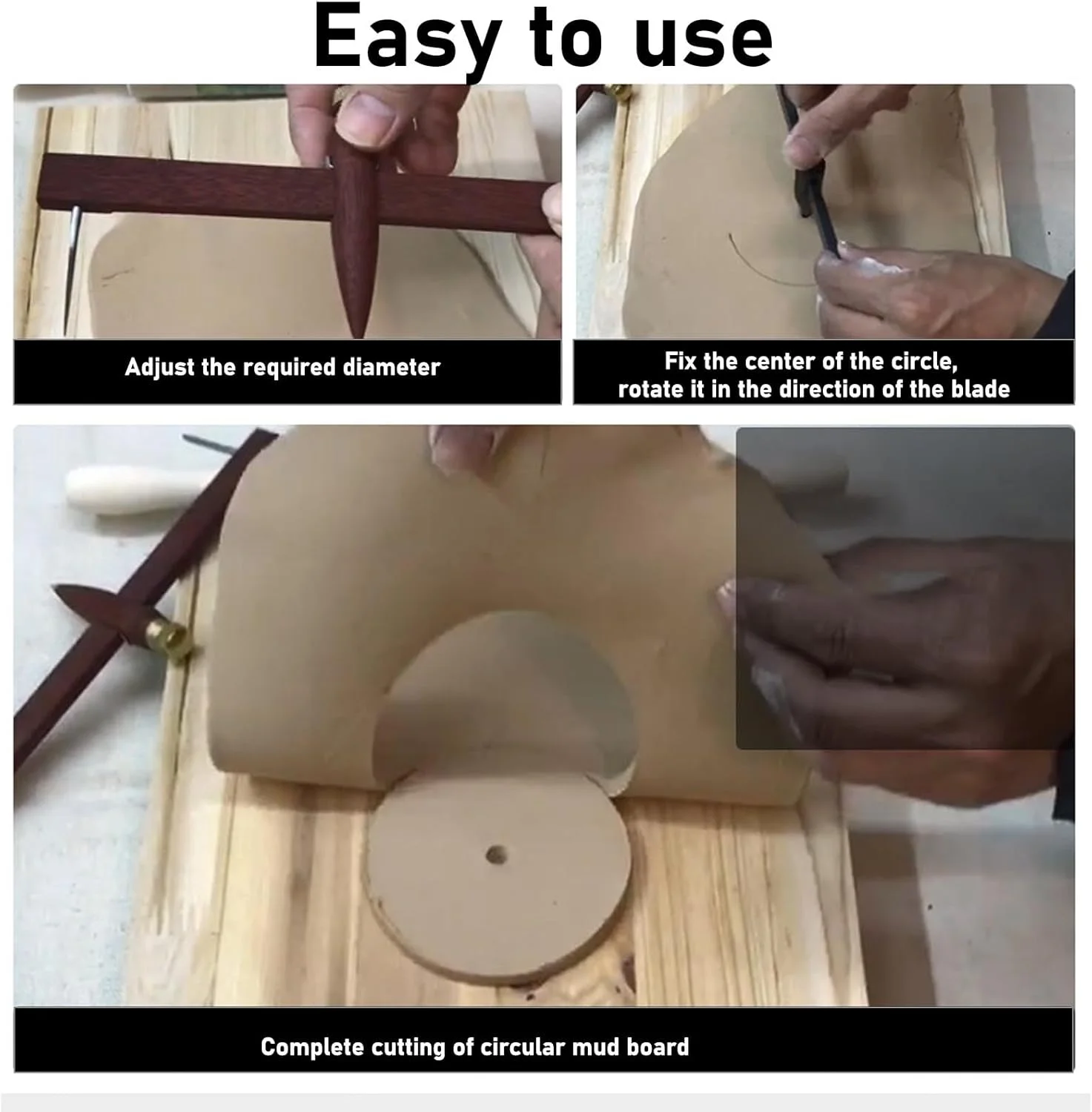 Easy to use

Adjust the required diameter

Fix the center of the circle, rotate it in the direction of the blade

Complete cutting of circular mud board