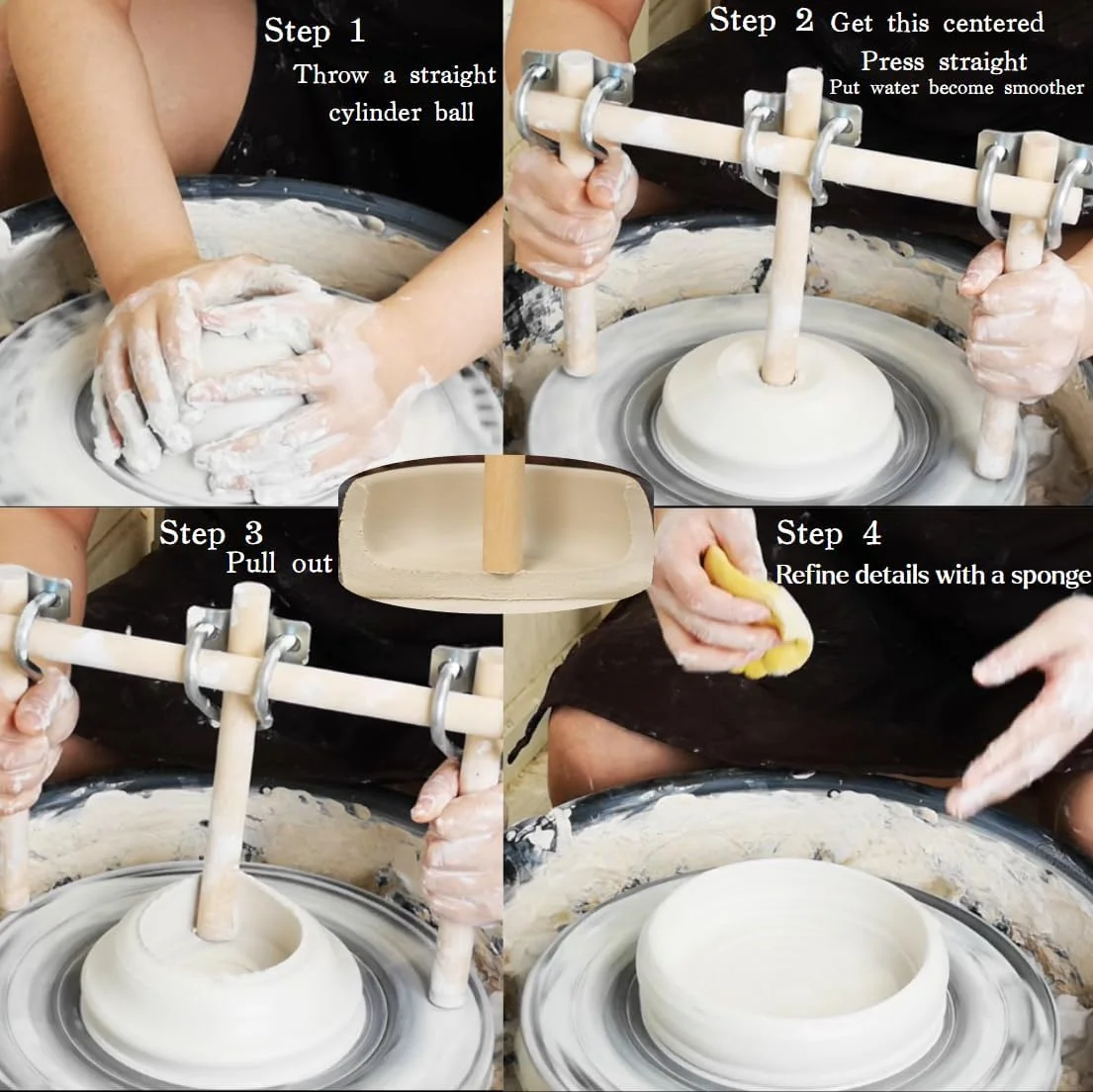 Step 1
Throw a straight cylinder ball

Step 2 Get this centered
Press straight
Put water become smoother

Step 3
Pull out

Step 4
Refine details with a sponge