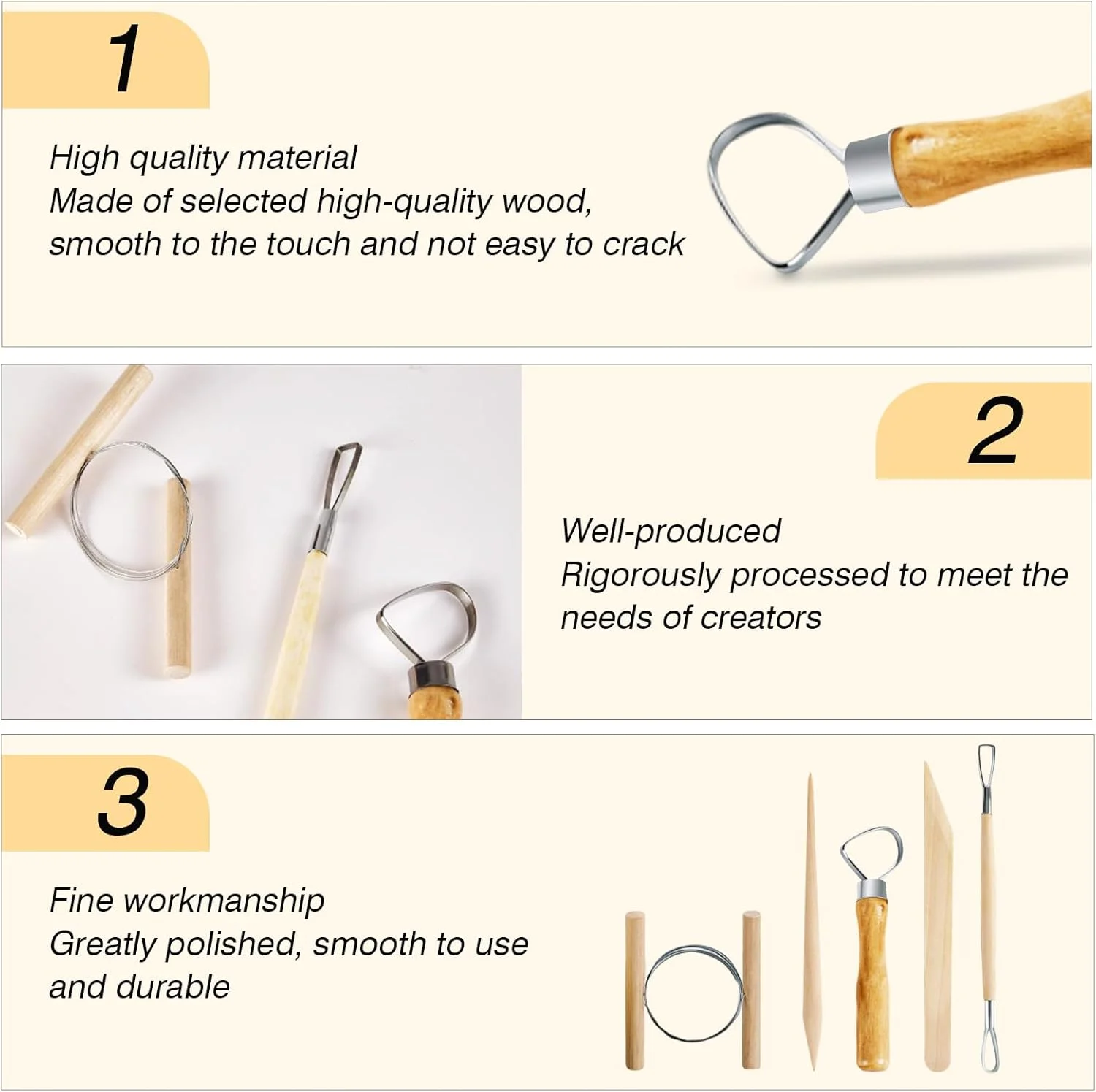 1

High quality material
Made of selected high-quality wood, smooth to the touch and not easy to crack

2

Well-produced
Rigorously processed to meet the needs of creators

3

Fine workmanship
Greatly polished, smooth to use and durable