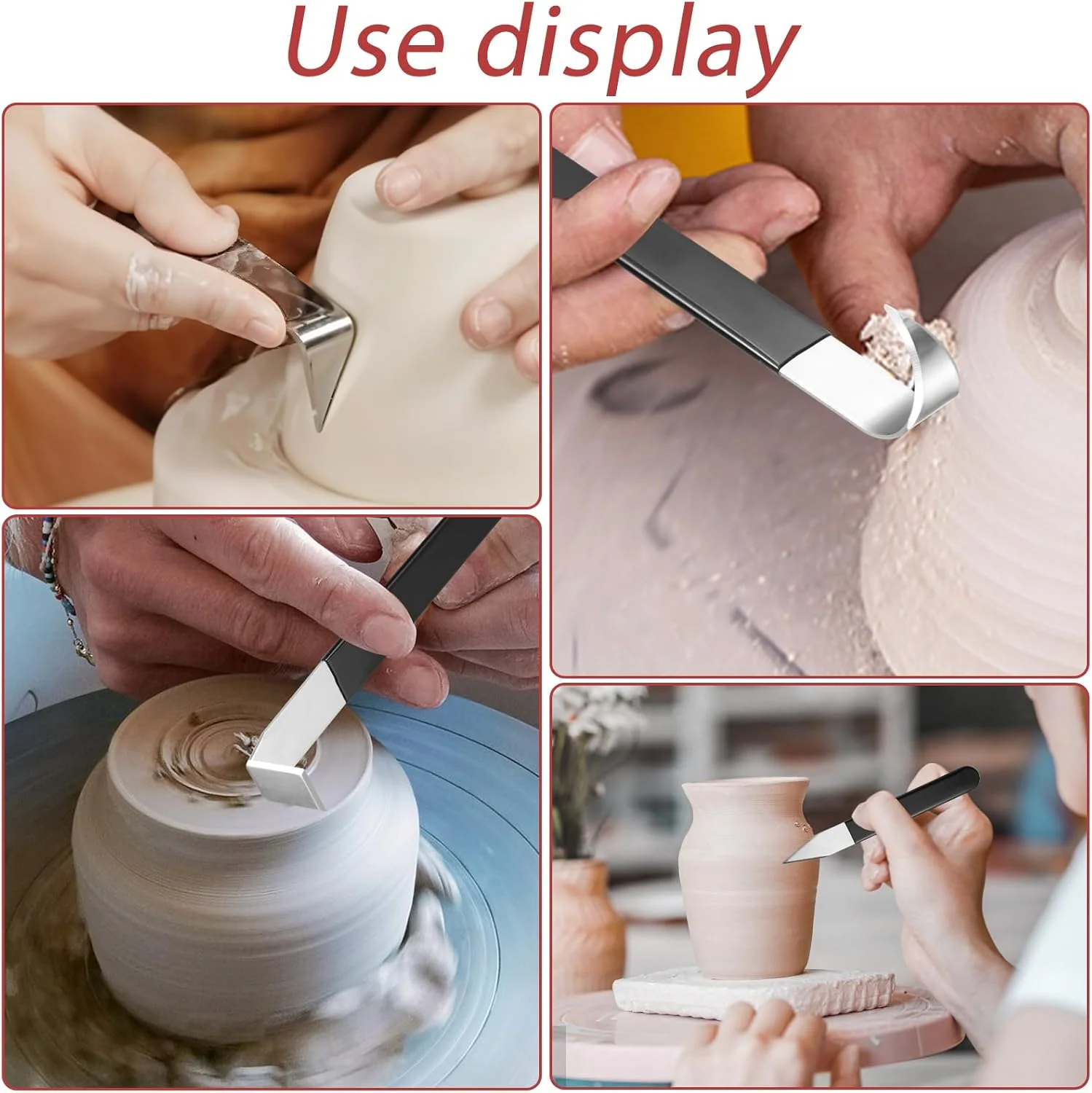 Use display