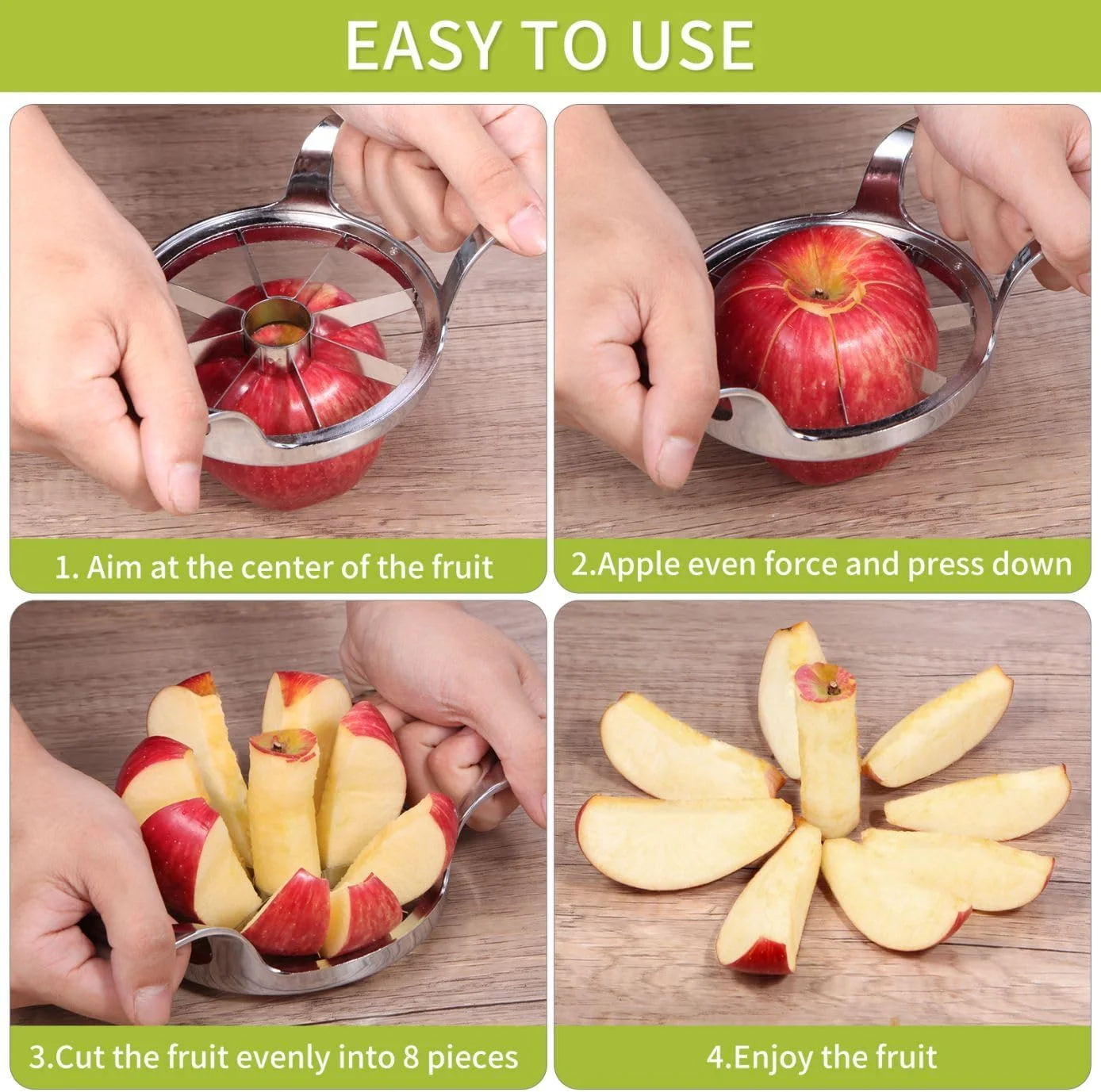 EASY TO USE

1. Aim at the center of the fruit

2.Apple even force and press down

3.Cut the fruit evenly into 8 pieces

4.Enjoy the fruit