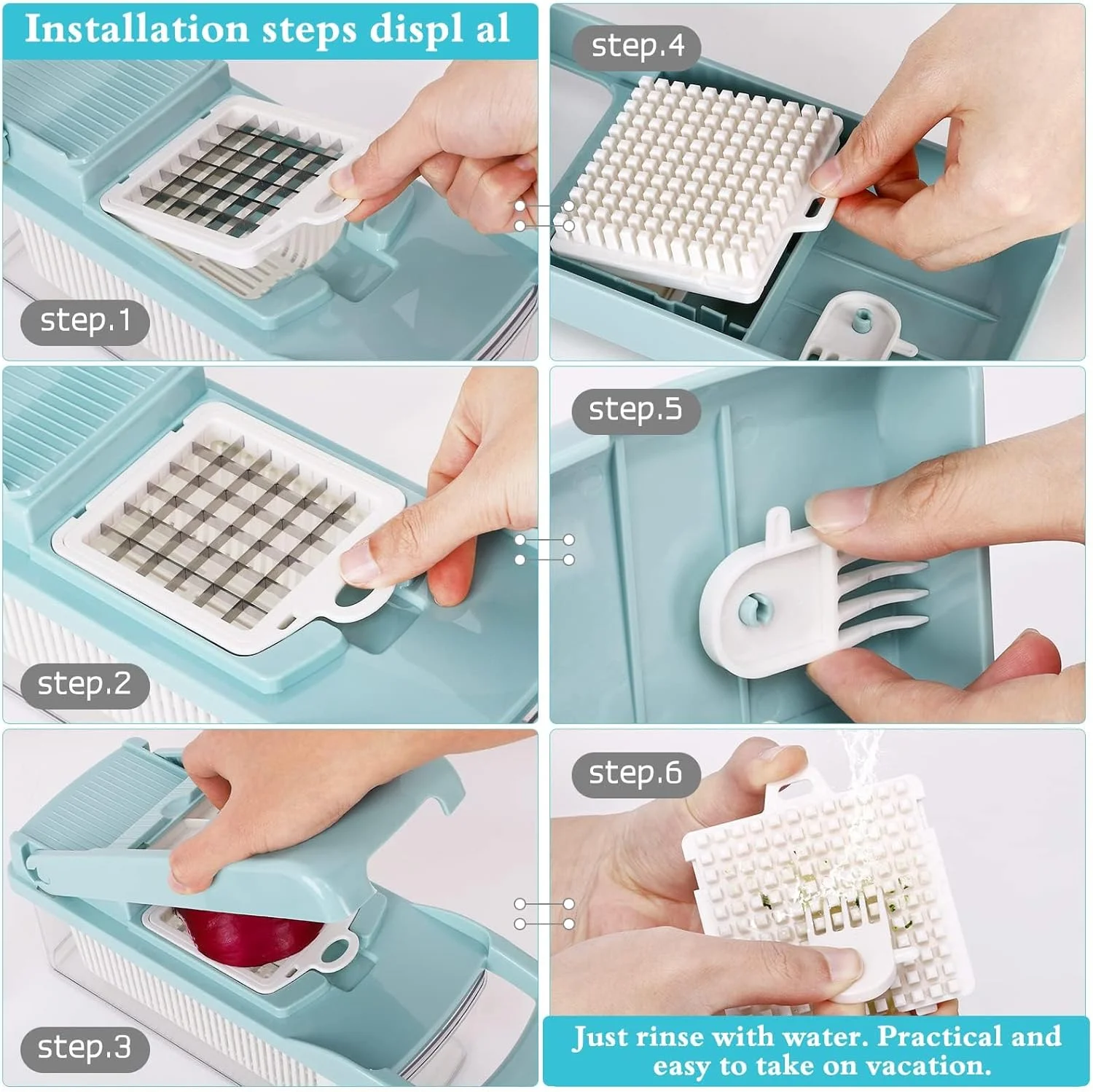 Installation steps displ al

step.1

step.2

step.3

step.4

step.5

step.6

Just rinse with water. Practical and easy to take on vacation.