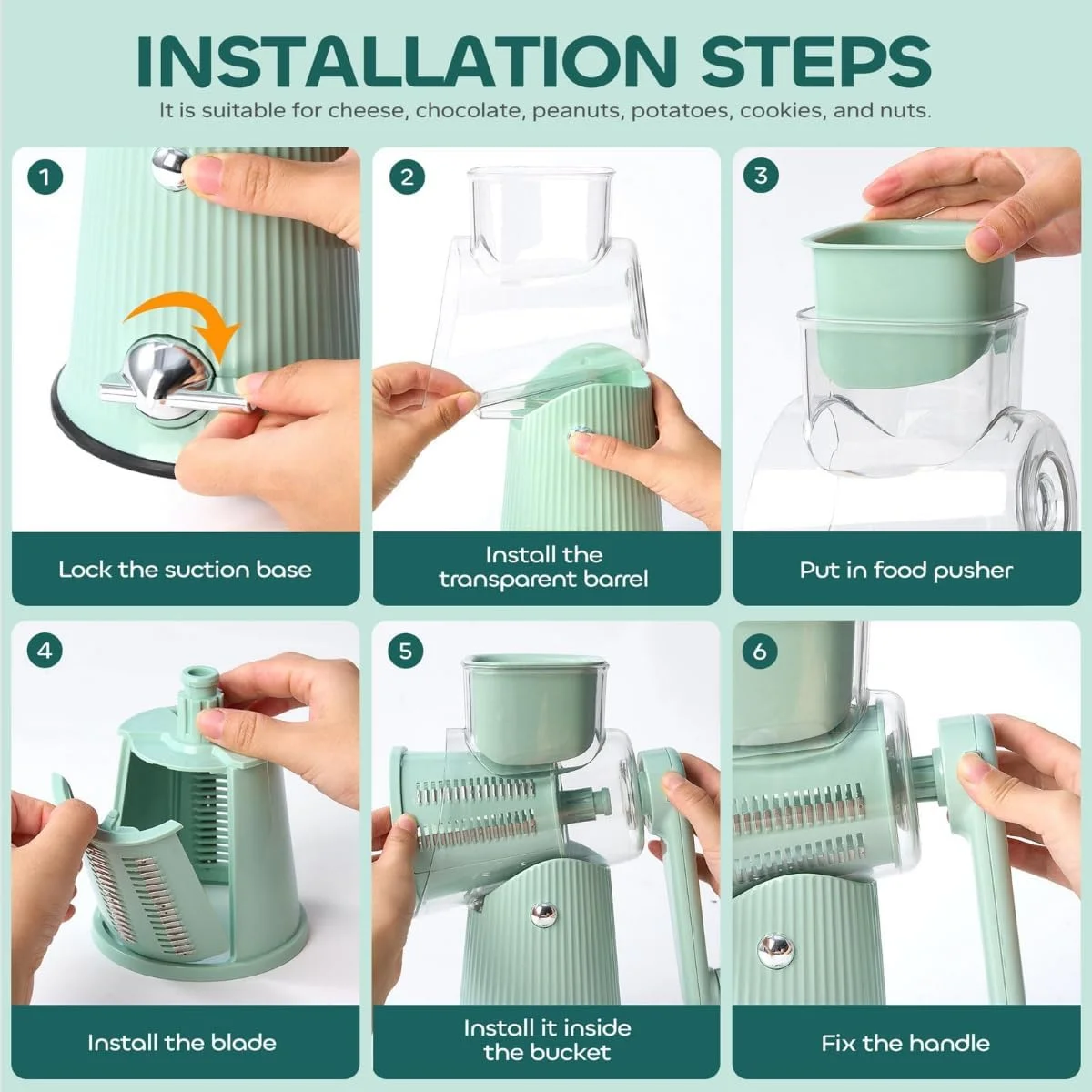 INSTALLATION STEPS

It is suitable for cheese, chocolate, peanuts, potatoes, cookies, and nuts.

1

Lock the suction base

2

Install the transparent barrel

3

Put in food pusher

4

Install the blade

5

Install it inside the bucket

6

Fix the handle