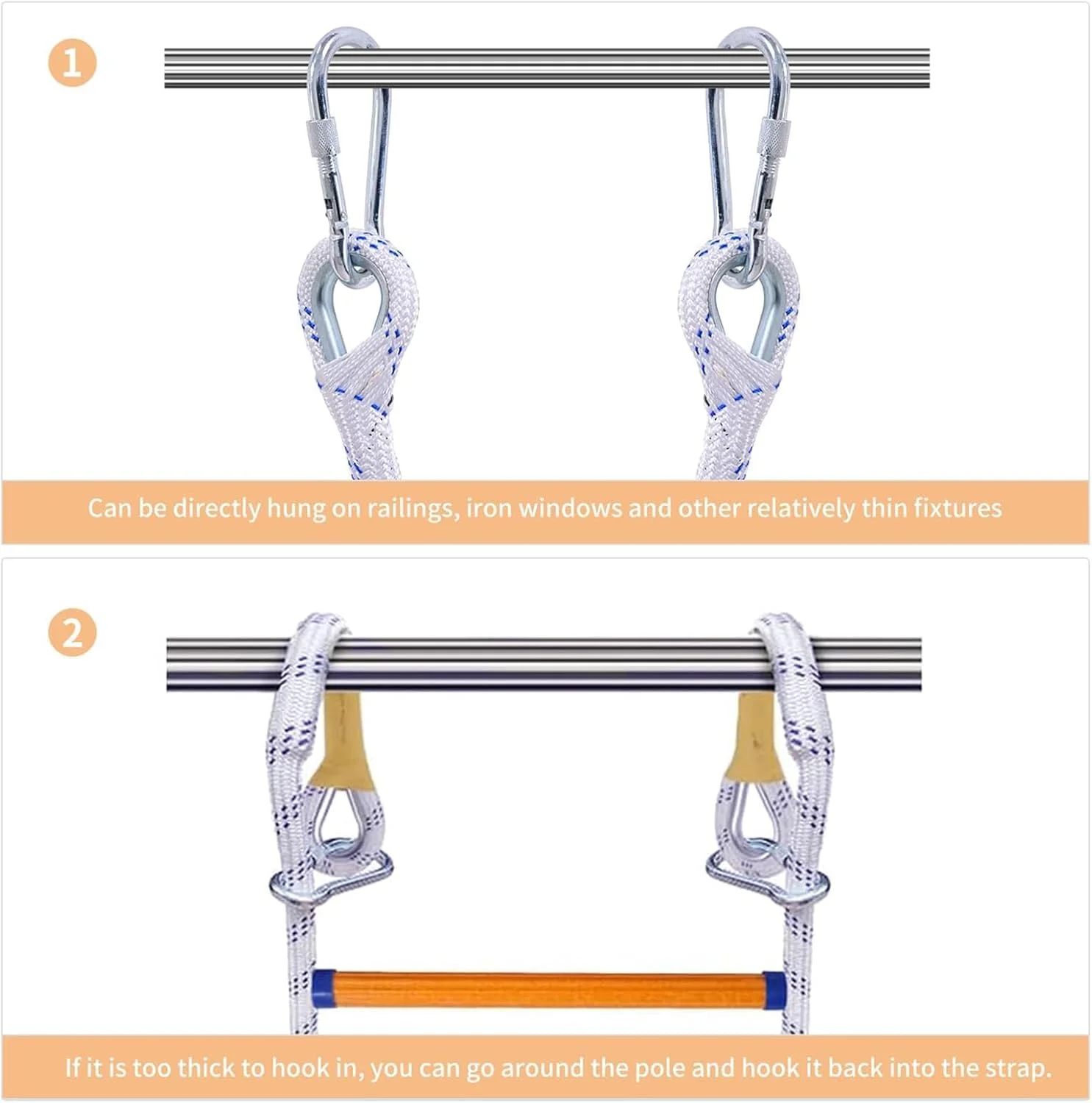 1

Can be directly hung on railings, iron windows and other relatively thin fixtures

2

If it is too thick to hook in, you can go around the pole and hook it back into the strap.