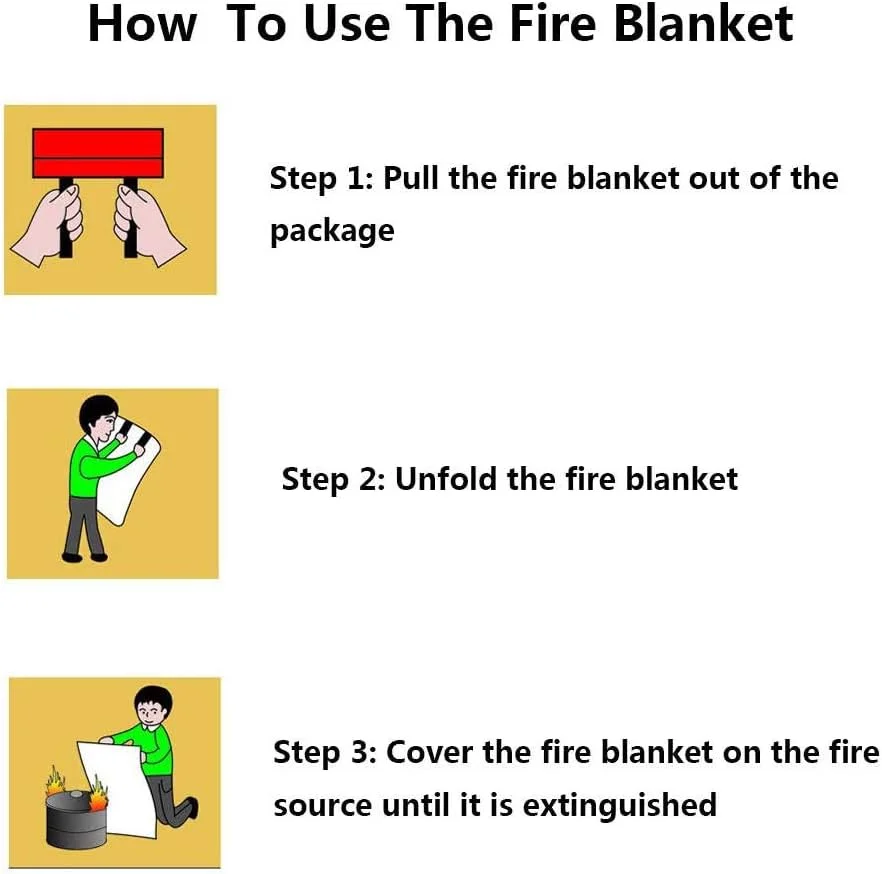 How To Use The Fire Blanket

Step 1: Pull the fire blanket out of the package

Step 2: Unfold the fire blanket

Step 3: Cover the fire blanket on the fire source until it is extinguished