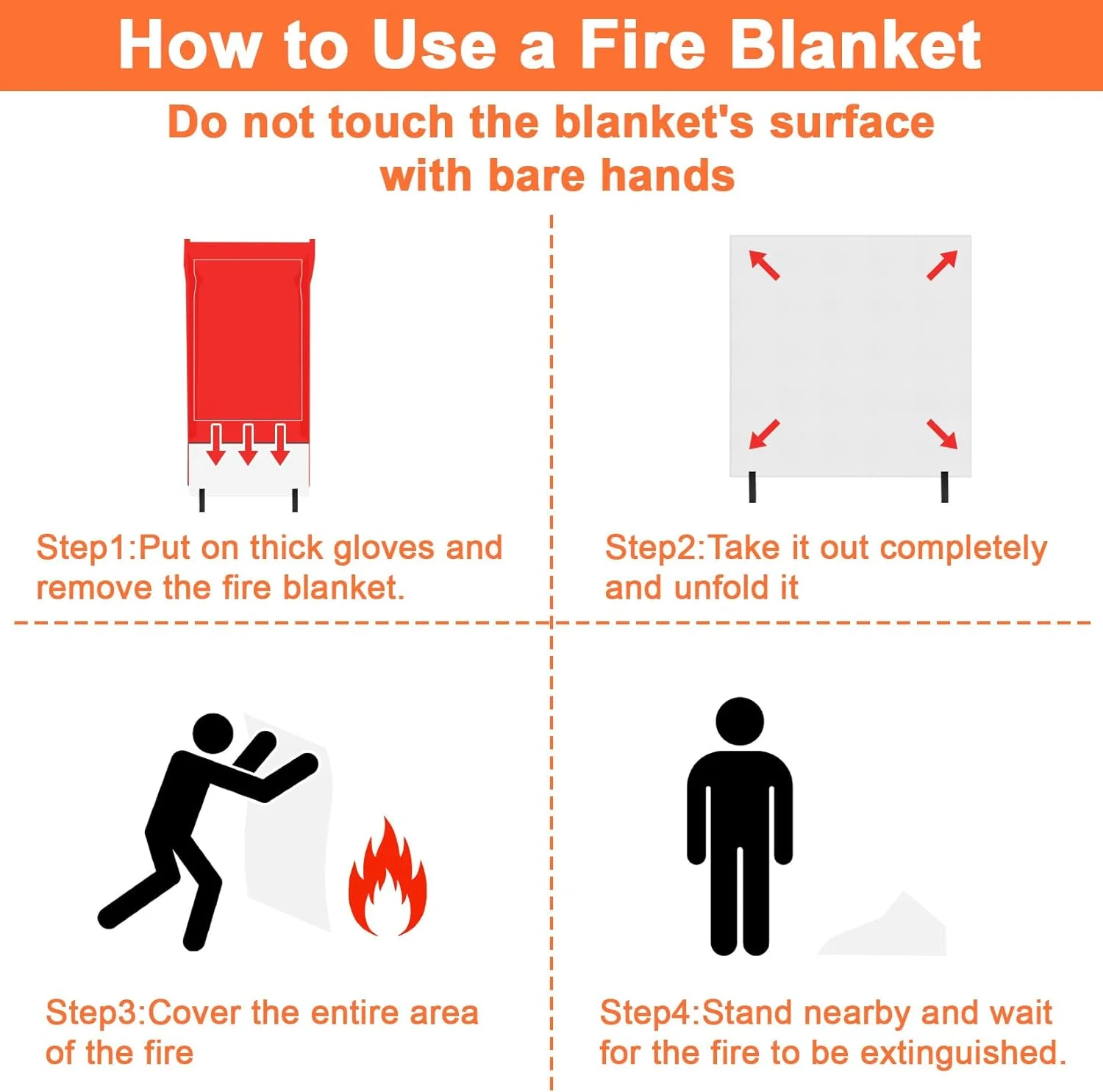 How to Use a Fire Blanket

Do not touch the blanket's surface with bare hands

Step1:Put on thick gloves and remove the fire blanket.

Step2:Take it out completely and unfold it

Step3:Cover the entire area of the fire

Step4:Stand nearby and wait for the fire to be extinguished.