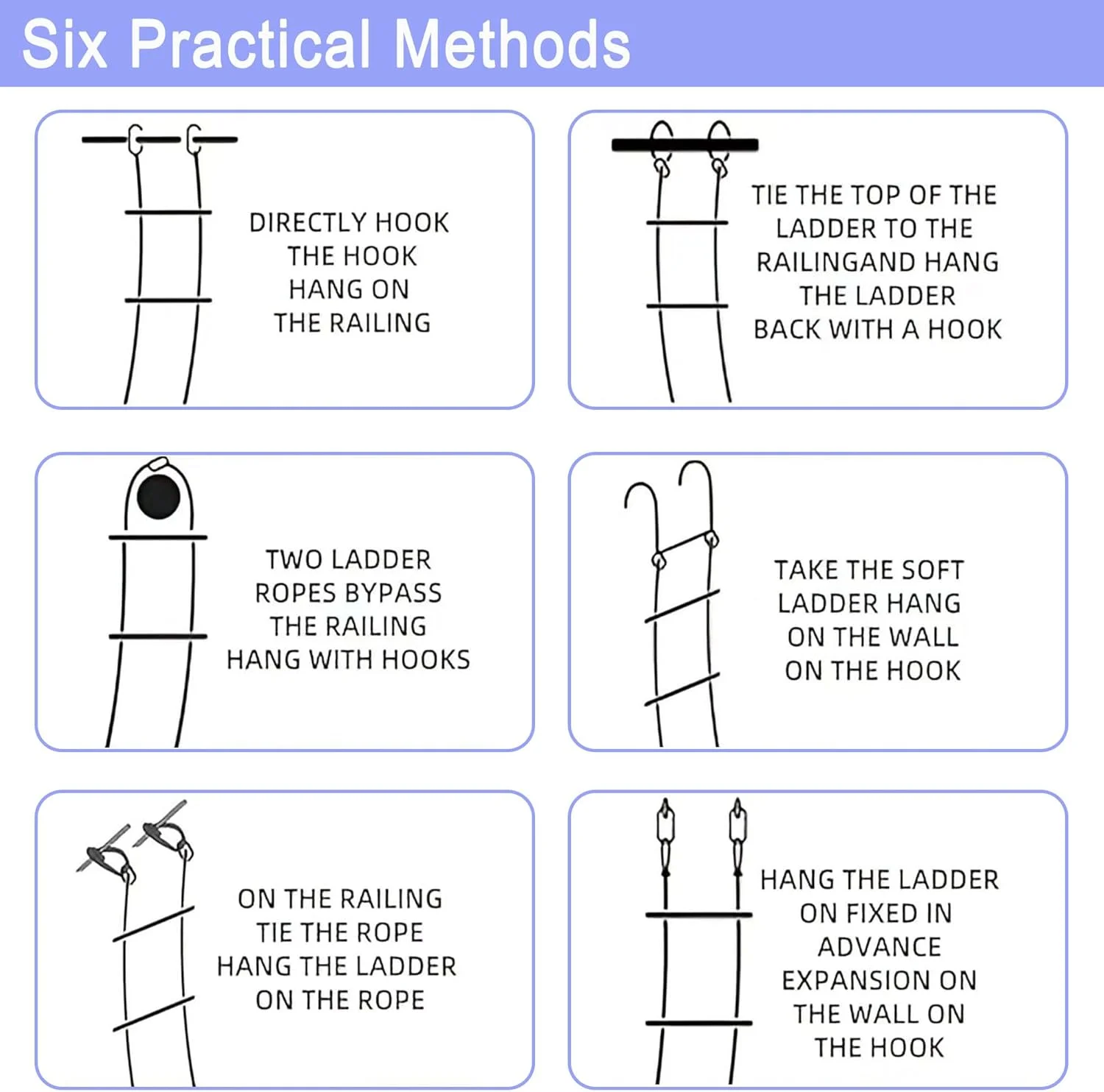 Six Practical Methods

DIRECTLY HOOK THE HOOK HANG ON THE RAILING

TIE THE TOP OF THE LADDER TO THE RAILINGAND HANG THE LADDER BACK WITH A HOOK

TWO LADDER ROPES BYPASS THE RAILING HANG WITH HOOKS

TAKE THE SOFT LADDER HANG ON THE WALL ON THE HOOK

ON THE RAILING TIE THE ROPE HANG THE LADDER ON THE ROPE

HANG THE LADDER ON FIXED IN ADVANCE EXPANSION ON THE WALL ON THE HOOK