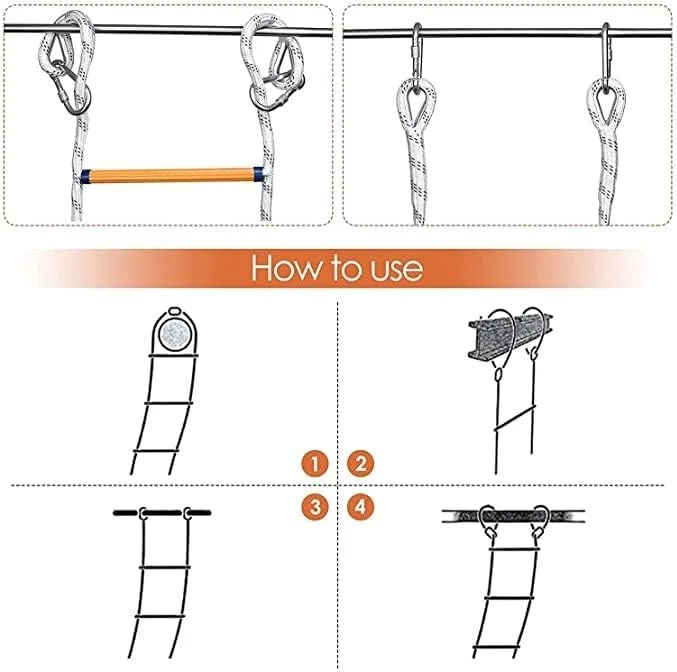 How to use

1
2
3
4