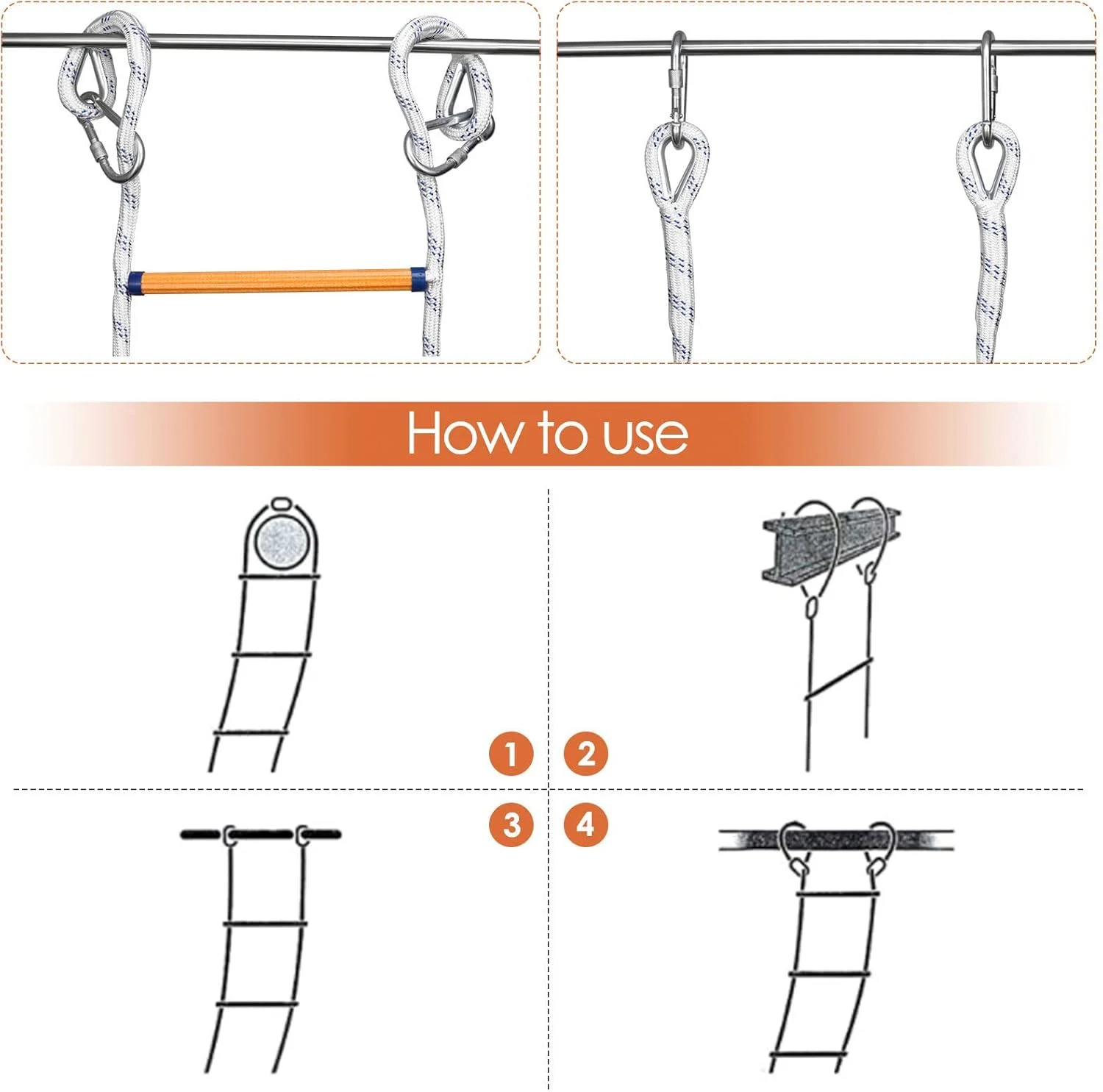 How to use

1
2
3
4