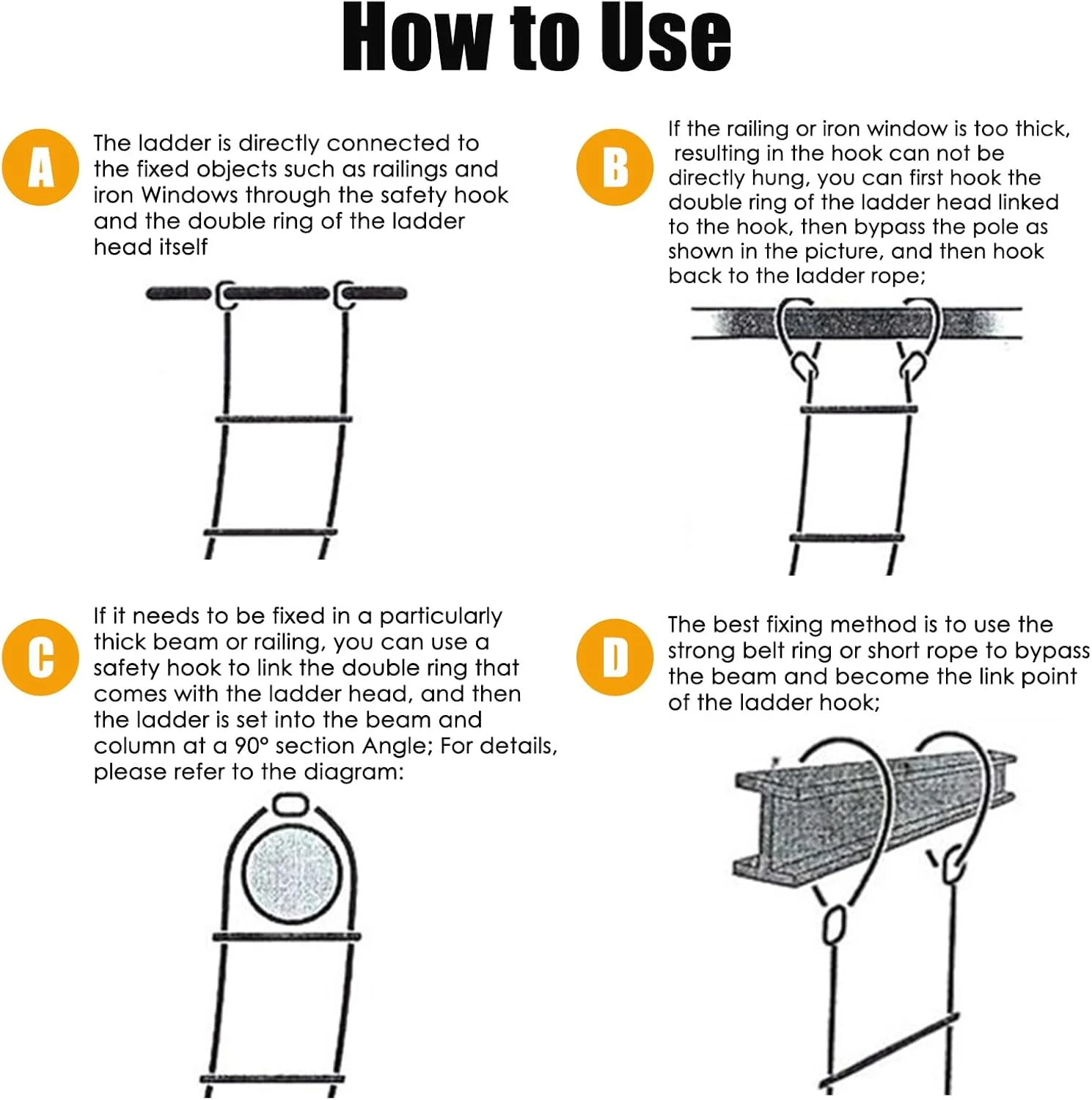 How to Use

A

The ladder is directly connected to the fixed objects such as railings and iron Windows through the safety hook and the double ring of the ladder head itself

B

If the railing or iron window is too thick, resulting in the hook can not be directly hung, you can first hook the double ring of the ladder head linked to the hook, then bypass the pole as shown in the picture, and then hook back to the ladder rope;

C

If it needs to be fixed in a particularly thick beam or railing, you can use a safety hook to link the double ring that comes with the ladder head, and then the ladder is set into the beam and column at a 90° section Angle; For details, please refer to the diagram:

D

The best fixing method is to use the strong belt ring or short rope to bypass the beam and become the link point of the ladder hook;