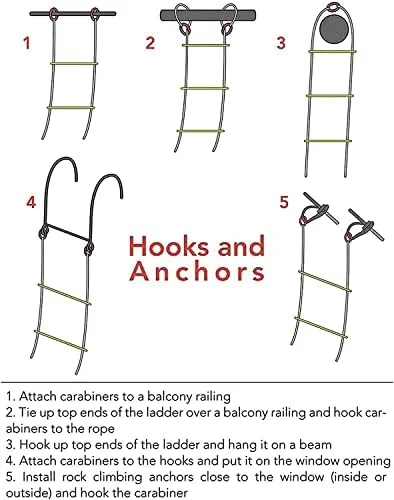 1

2

3

4

5

Hooks and Anchors

1. Attach carabiners to a balcony railing
2. Tie up top ends of the ladder over a balcony railing and hook carabiners to the rope
3. Hook up top ends of the ladder and hang it on a beam
4. Attach carabiners to the hooks and put it on the window opening
5. Install rock climbing anchors close to the window (inside or outside) and hook the carabiner