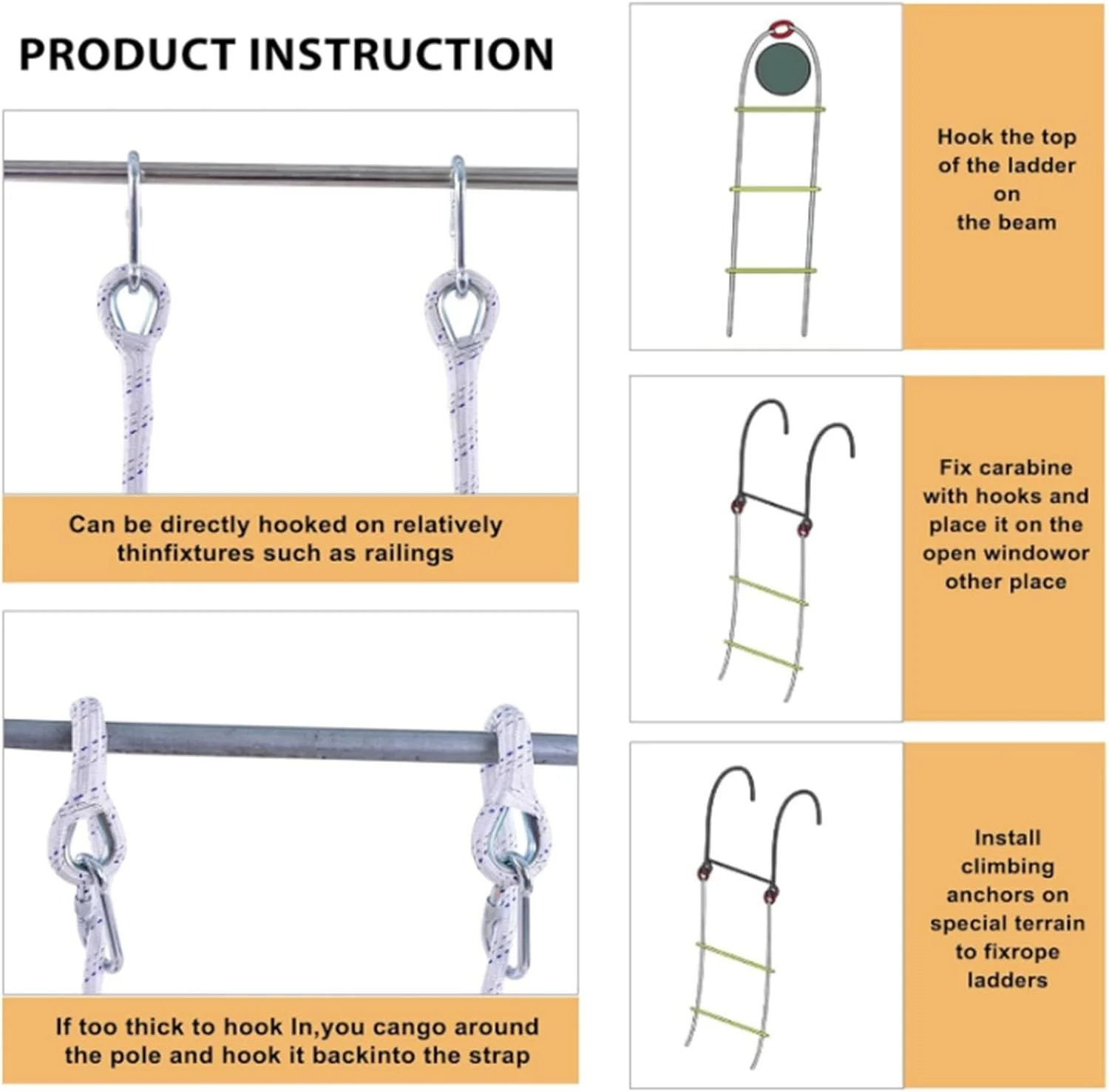 PRODUCT INSTRUCTION

Can be directly hooked on relatively thinfixtures such as railings

If too thick to hook In,you cango around the pole and hook it backinto the strap

Hook the top of the ladder on the beam

Fix carabine with hooks and place it on the open windowor other place

Install climbing anchors on special terrain to fixrope ladders