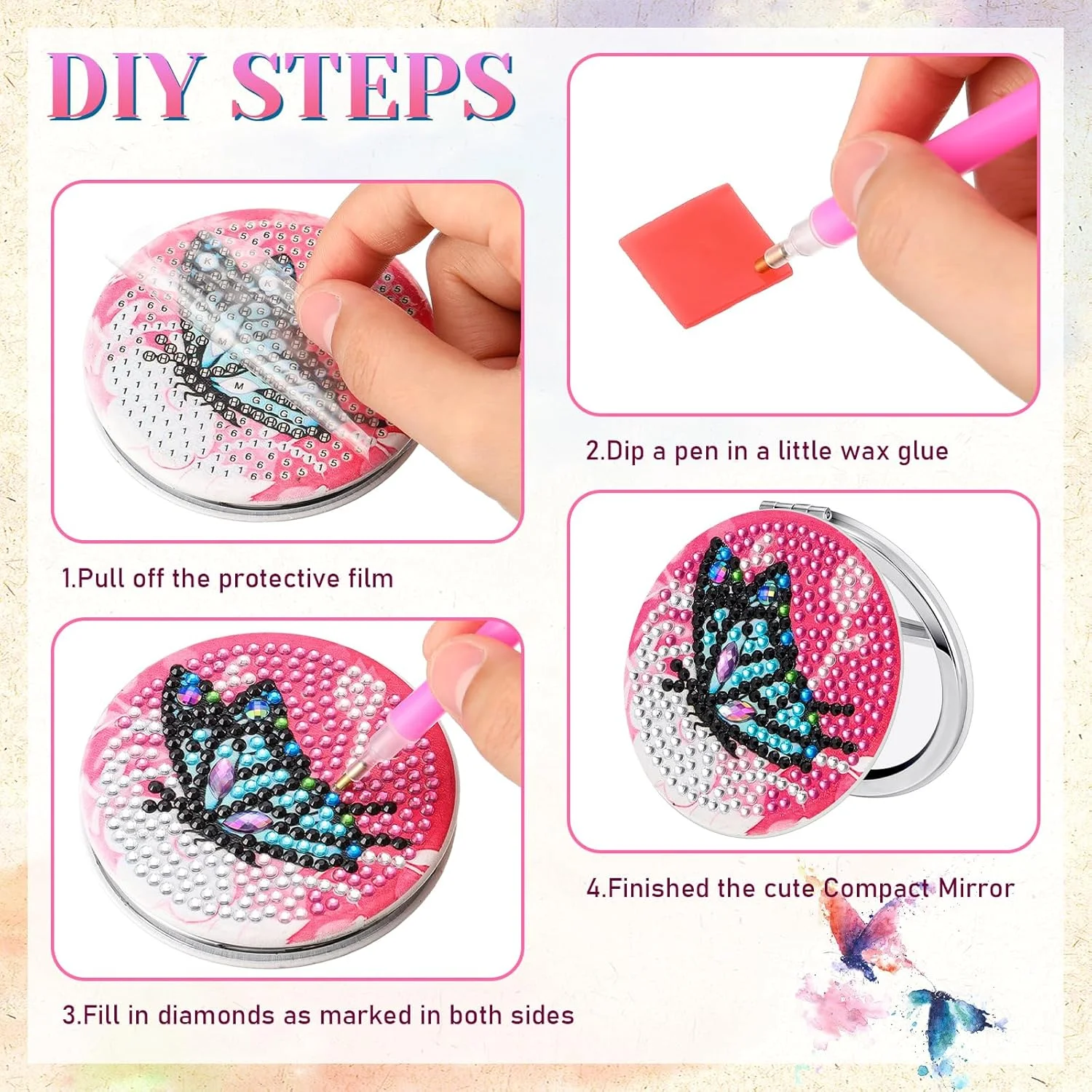 DIY STEPS

1.Pull off the protective film

2.Dip a pen in a little wax glue

3.Fill in diamonds as marked in both sides

4.Finished the cute Compact Mirror