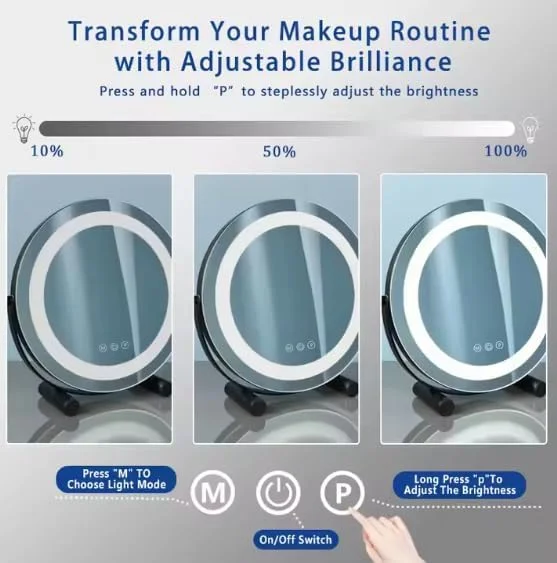 Transform Your Makeup Routine with Adjustable Brilliance

Press and hold "P" to steplessly adjust the brightness

10%

50%

100%

Press "M" TO Choose Light Mode

M

P

Long Press "p"To Adjust The Brightness

On/Off Switch