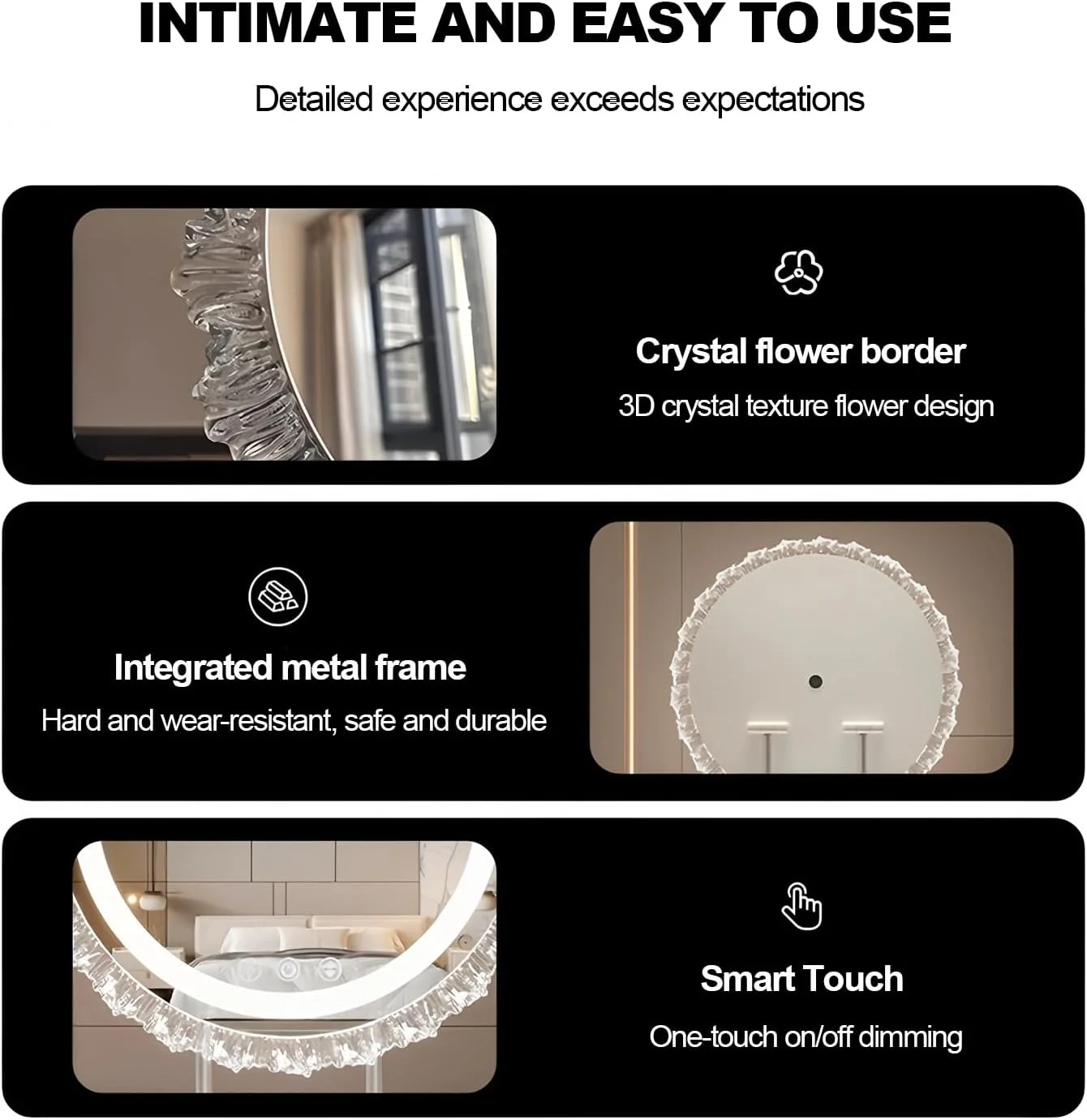 INTIMATE AND EASY TO USE

Detailed experience exceeds expectations

Crystal flower border

3D crystal texture flower design

Integrated metal frame

Hard and wear-resistant, safe and durable

Smart Touch

One-touch on/off dimming