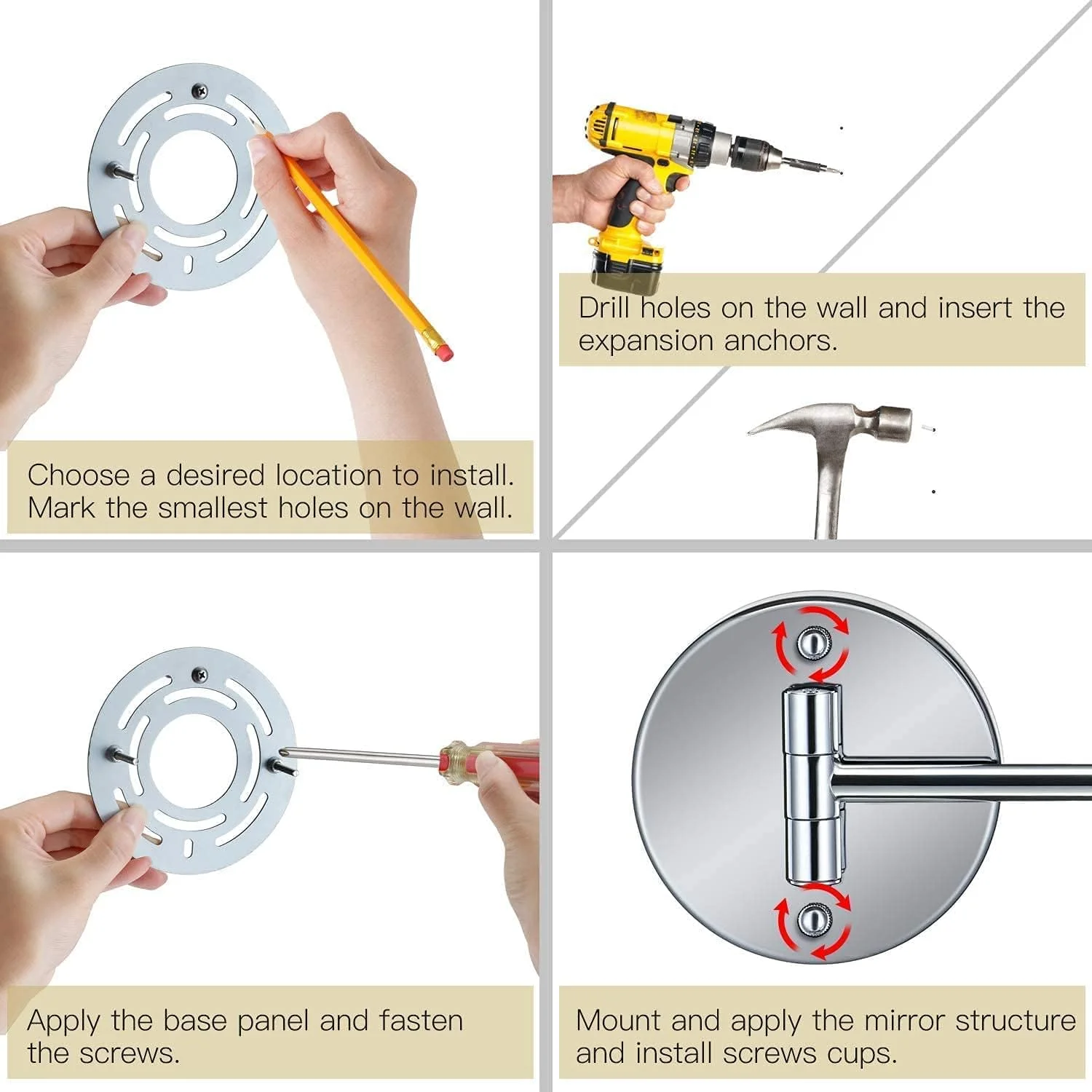 Choose a desired location to install. Mark the smallest holes on the wall.

Drill holes on the wall and insert the expansion anchors.

Apply the base panel and fasten the screws.

Mount and apply the mirror structure and install screws cups.