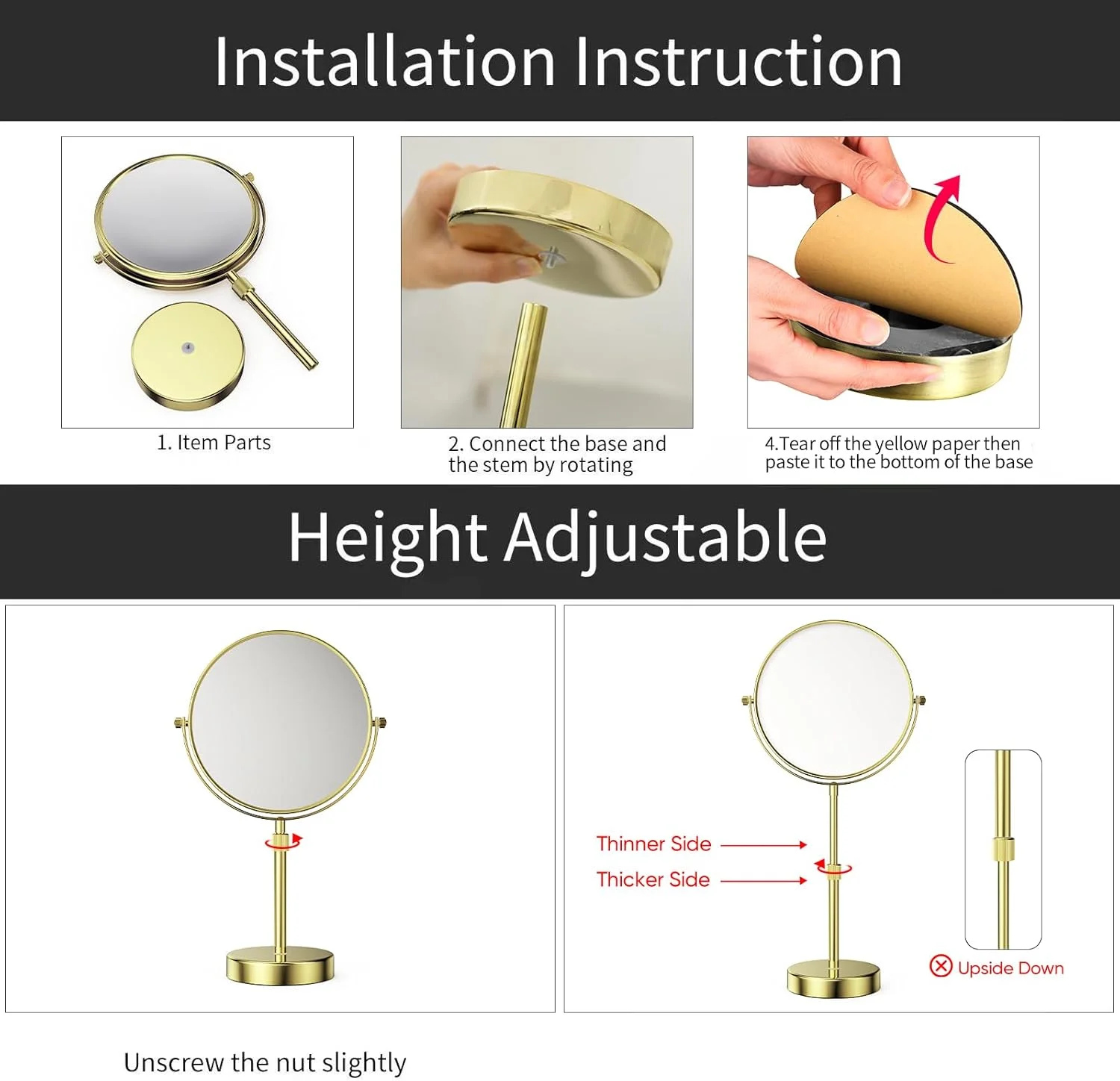 Installation Instruction

1. Item Parts

2. Connect the base and the stem by rotating

4.Tear off the yellow paper then paste it to the bottom of the base

Height Adjustable

Thinner Side

Thicker Side

Upside Down

Unscrew the nut slightly