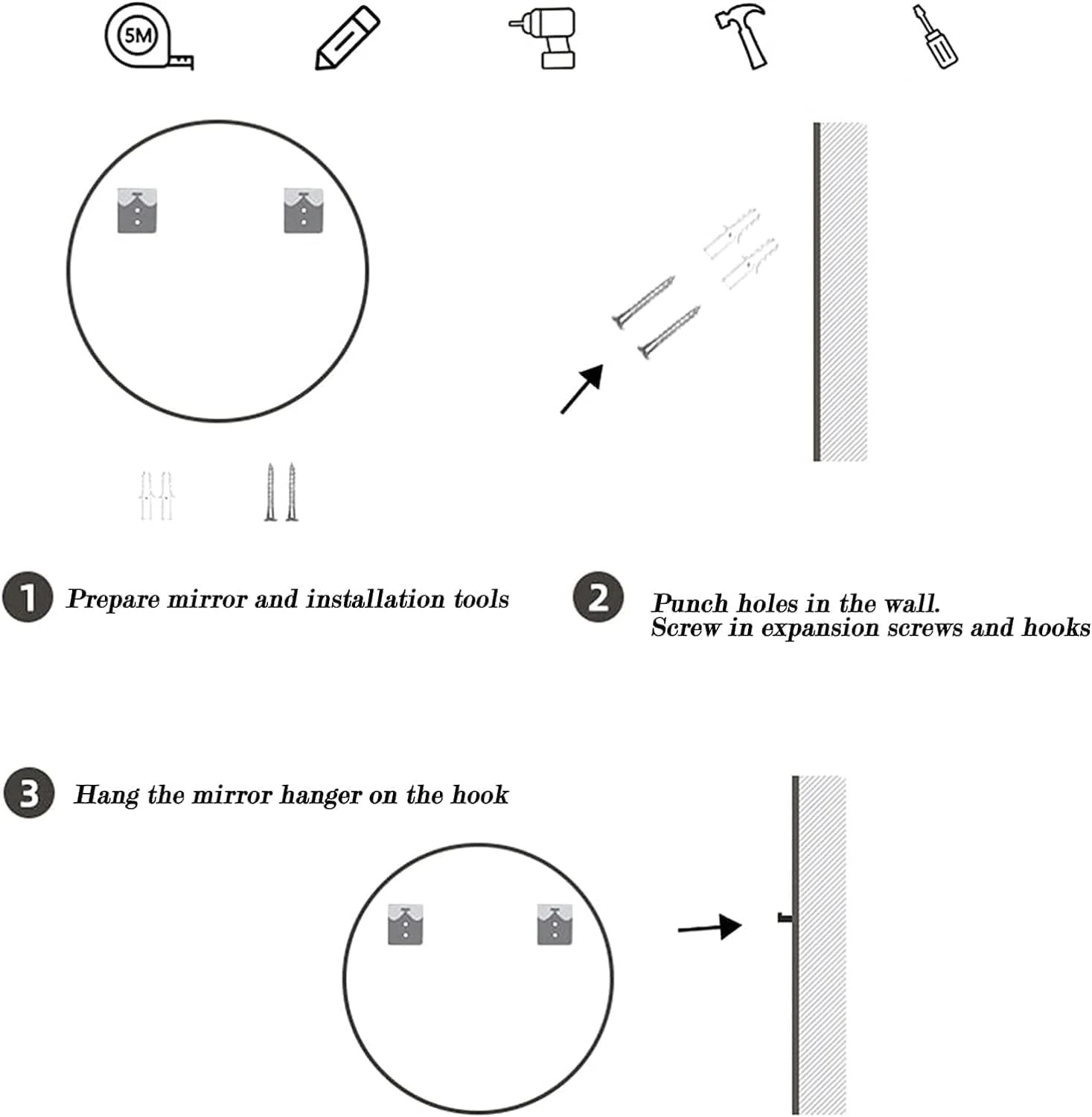 5M

1 Prepare mirror and installation tools

2 Punch holes in the wall.
Screw in expansion screws and hooks

3 Hang the mirror hanger on the hook