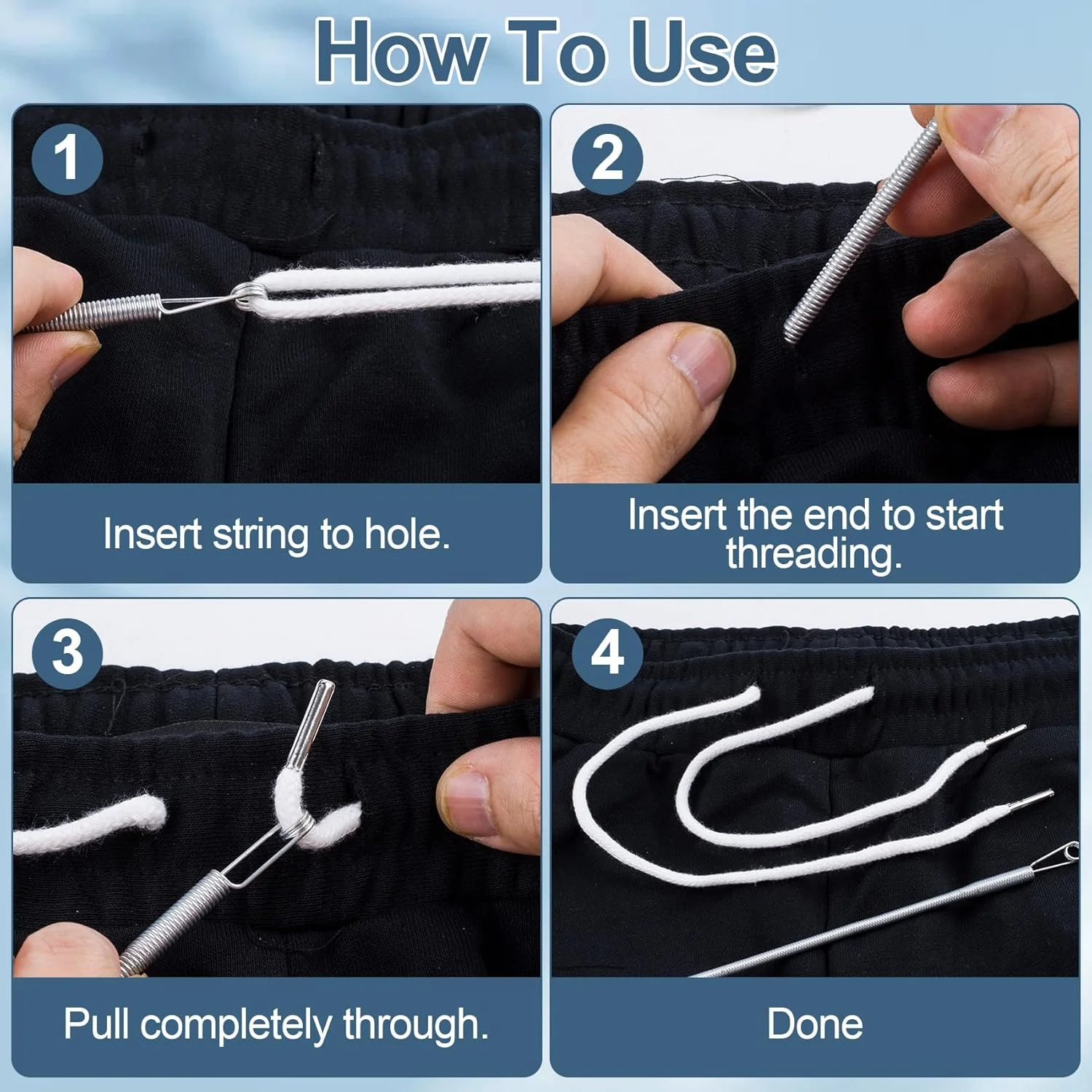 How To Use

1

Insert string to hole.

2

Insert the end to start threading.

3

Pull completely through.

4

Done