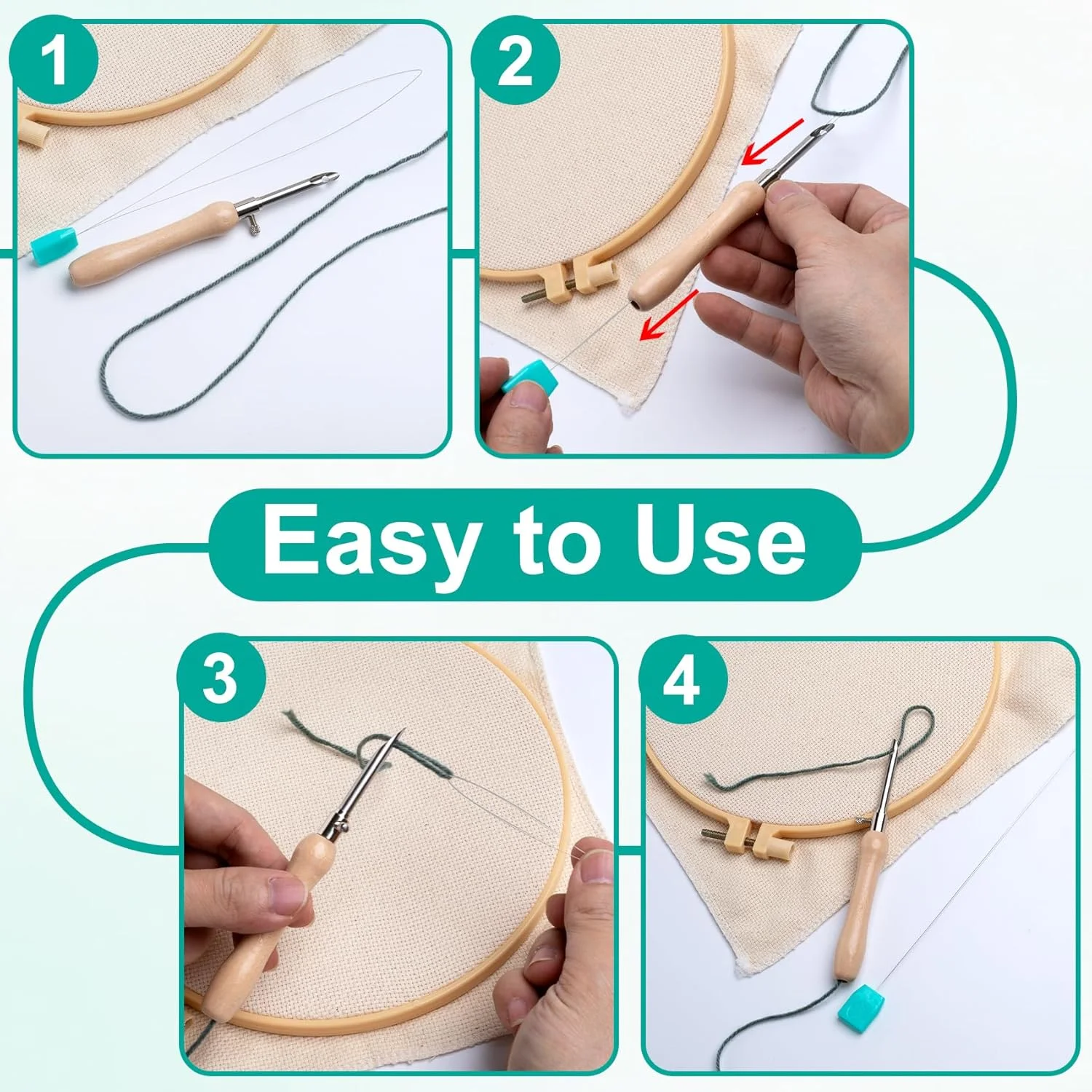 1

2

Easy to Use

3

4