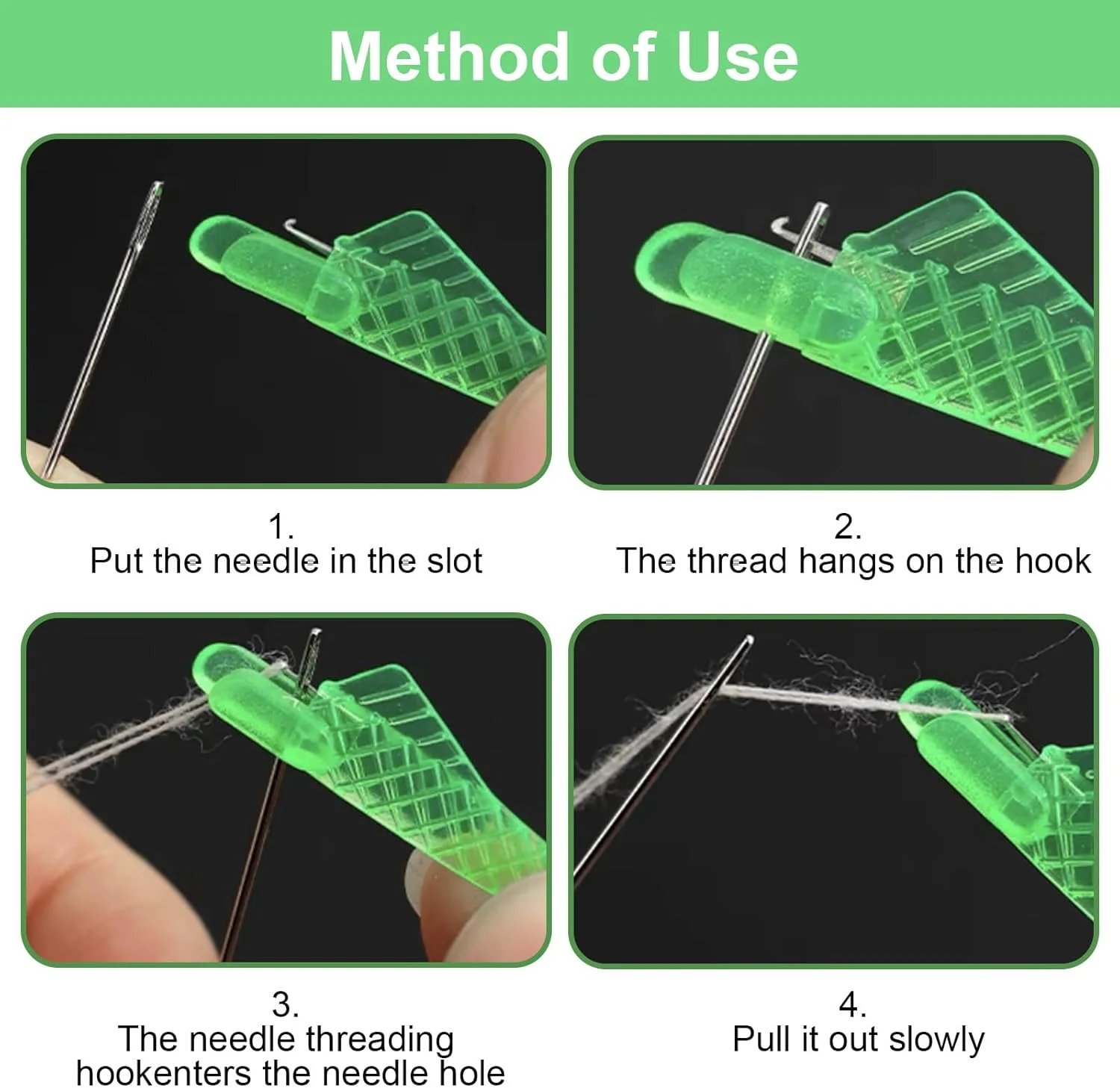 Method of Use

1.
Put the needle in the slot

2.
The thread hangs on the hook

3.
The needle threading hookenters the needle hole

4.
Pull it out slowly