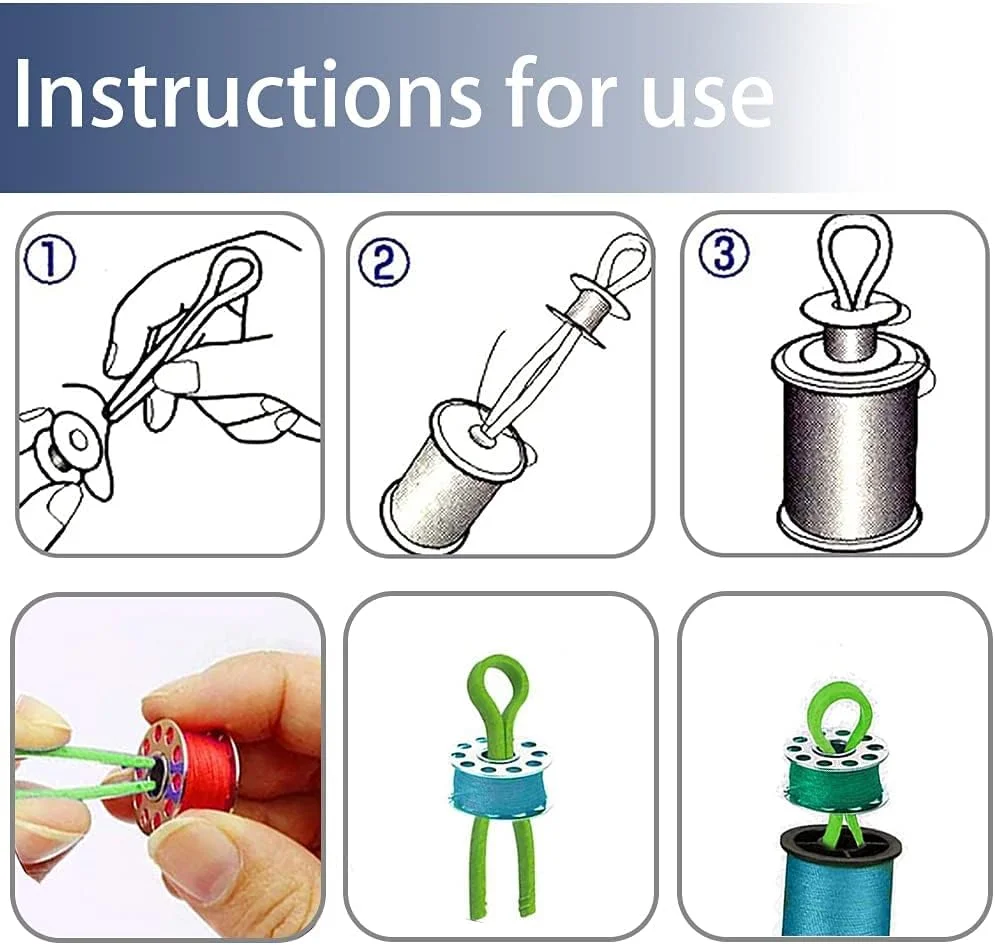 Instructions for use

①

②

③