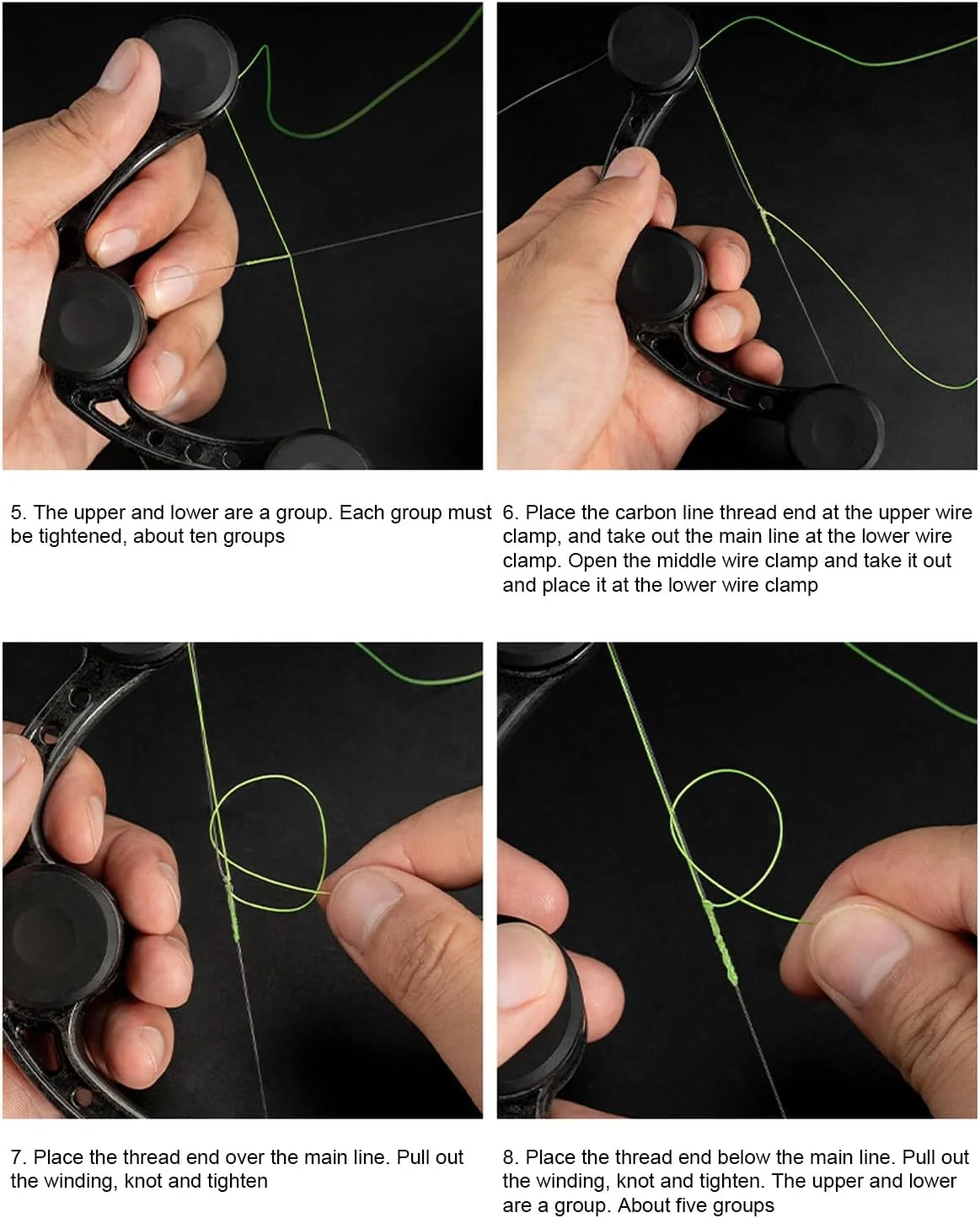 5. The upper and lower are a group. Each group must be tightened, about ten groups

6. Place the carbon line thread end at the upper wire clamp, and take out the main line at the lower wire clamp. Open the middle wire clamp and take it out and place it at the lower wire clamp

7. Place the thread end over the main line. Pull out the winding, knot and tighten

8. Place the thread end below the main line. Pull out the winding, knot and tighten. The upper and lower are a group. About five groups