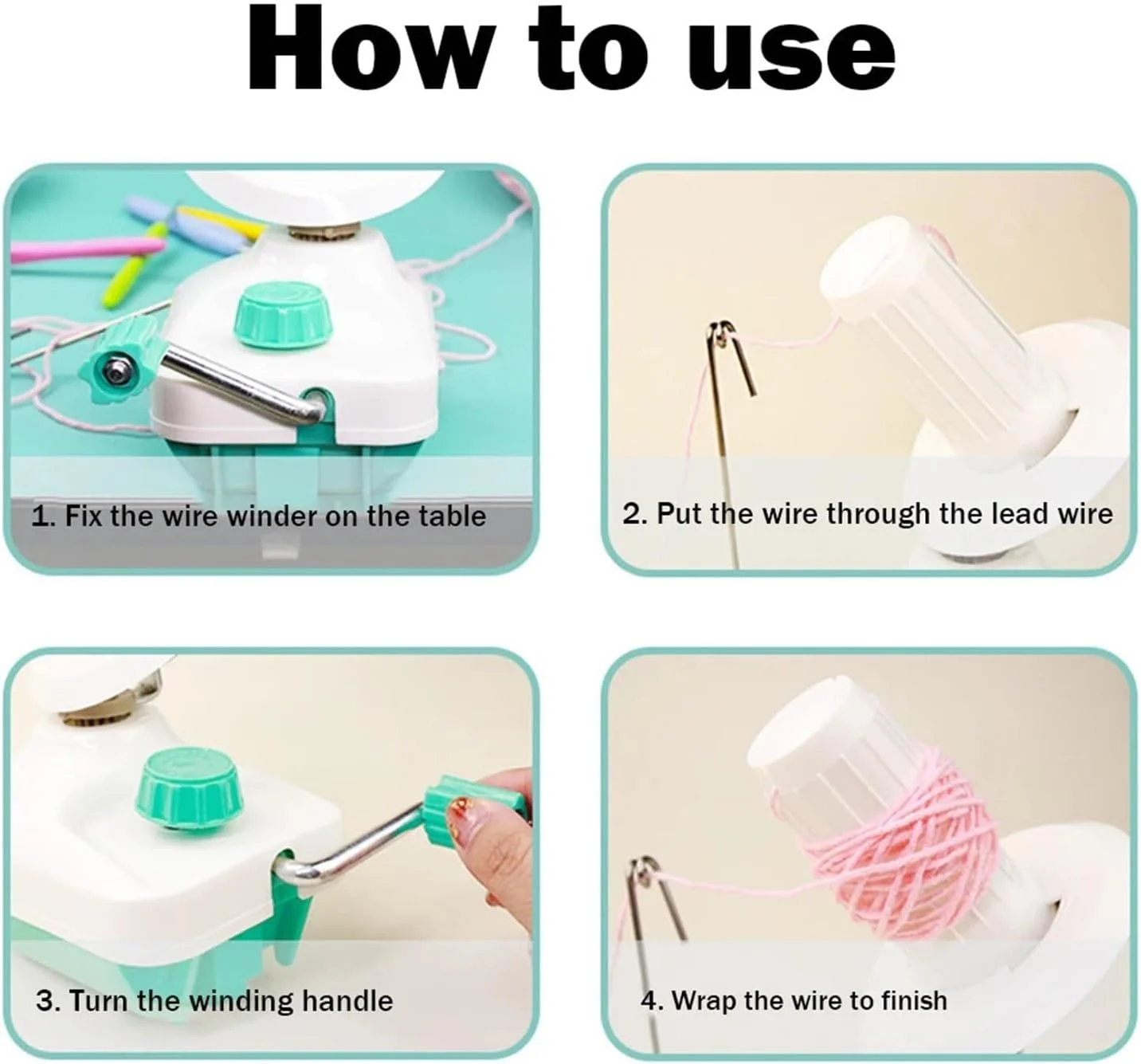 How to use

1. Fix the wire winder on the table

2. Put the wire through the lead wire

3. Turn the winding handle

4. Wrap the wire to finish