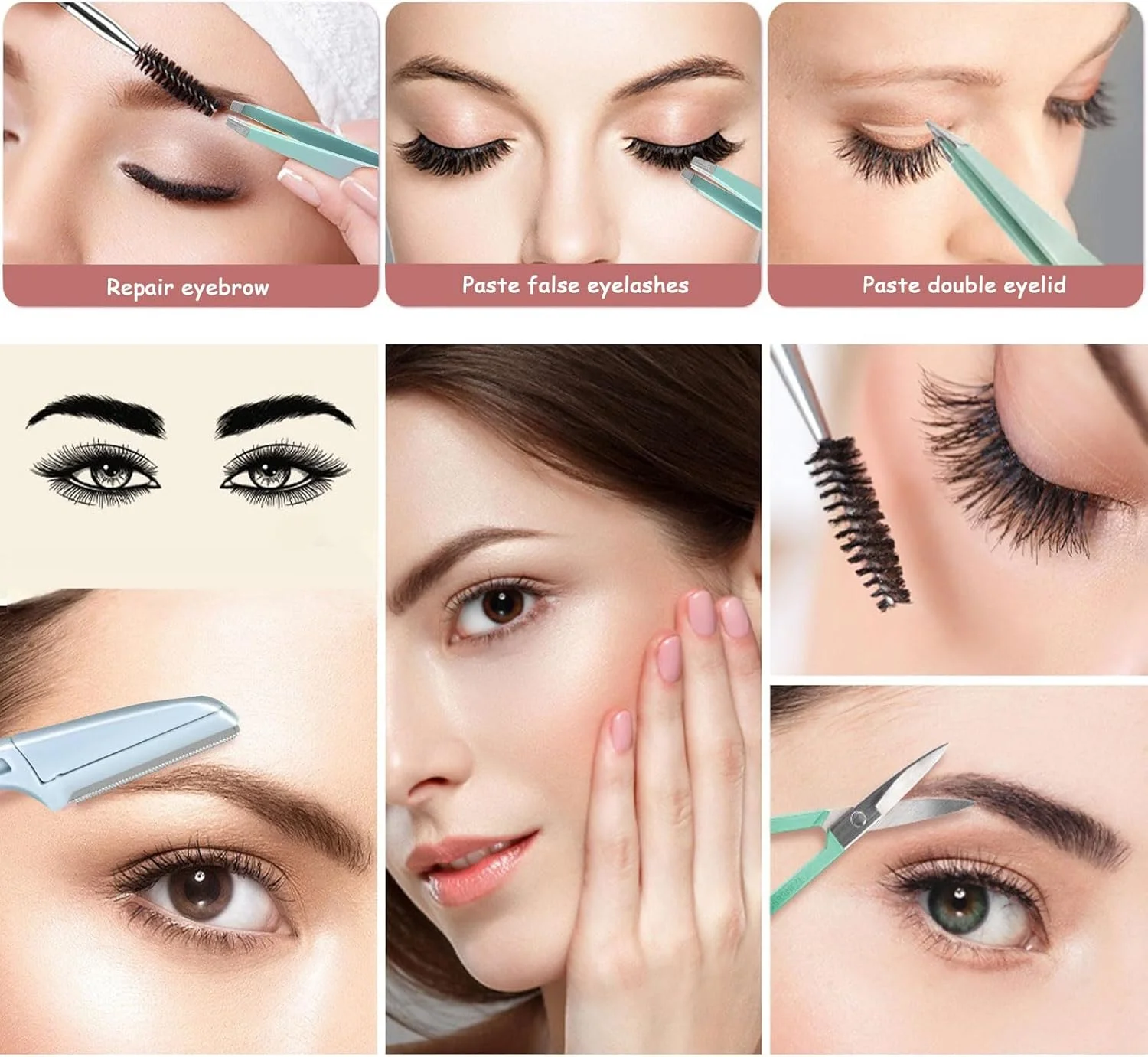 Repair eyebrow

Paste false eyelashes

Paste double eyelid