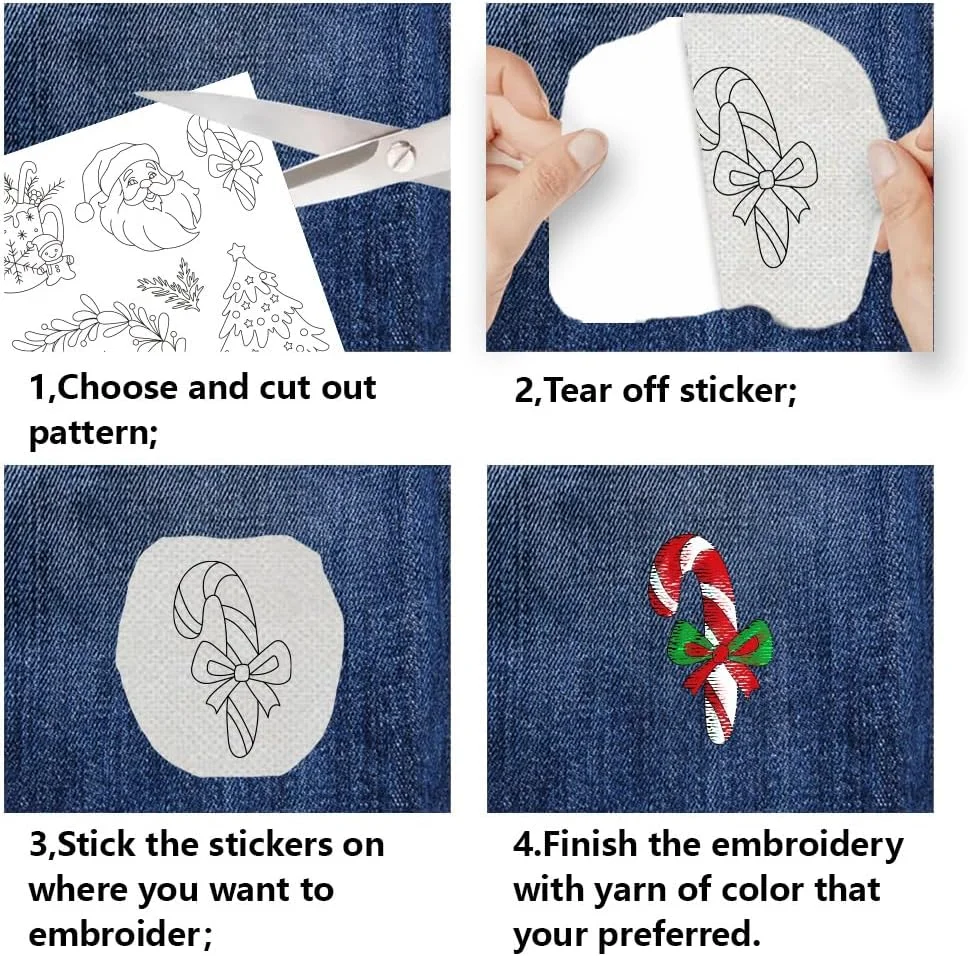 1,Choose and cut out pattern;

2,Tear off sticker;

3,Stick the stickers on where you want to embroider;

4.Finish the embroidery with yarn of color that your preferred.