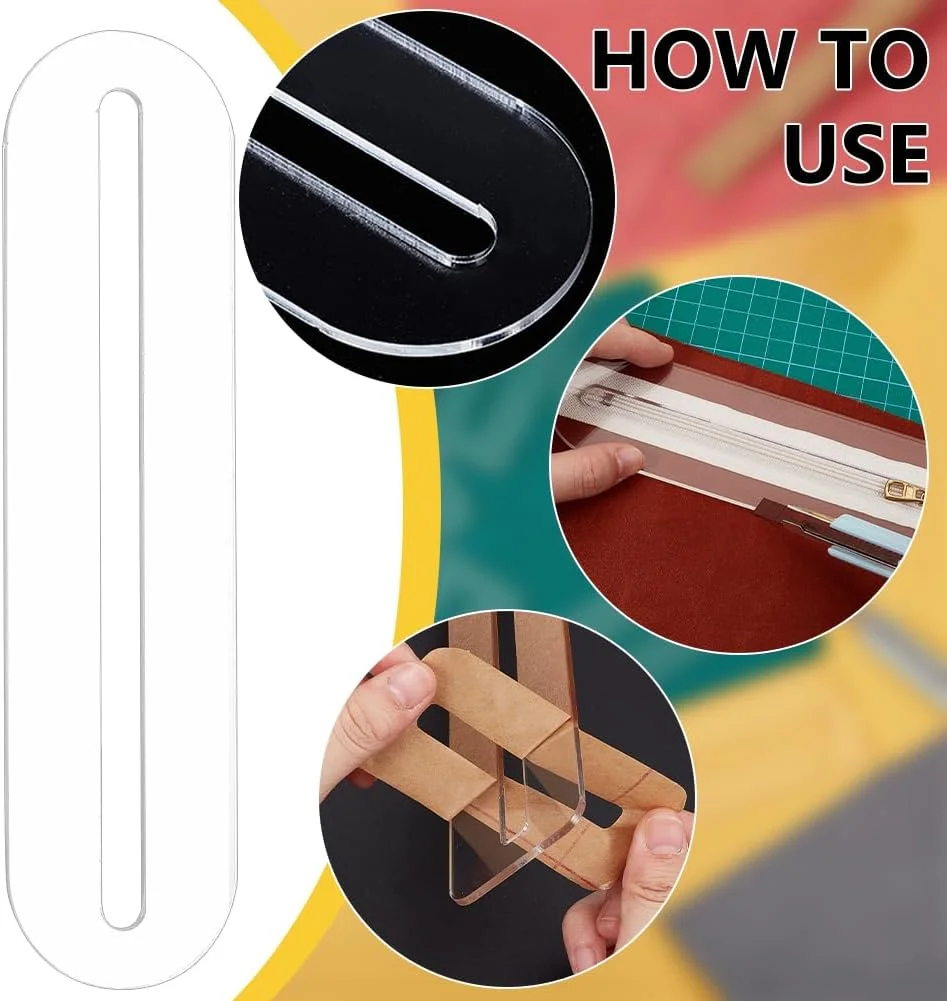 HOW TO USE