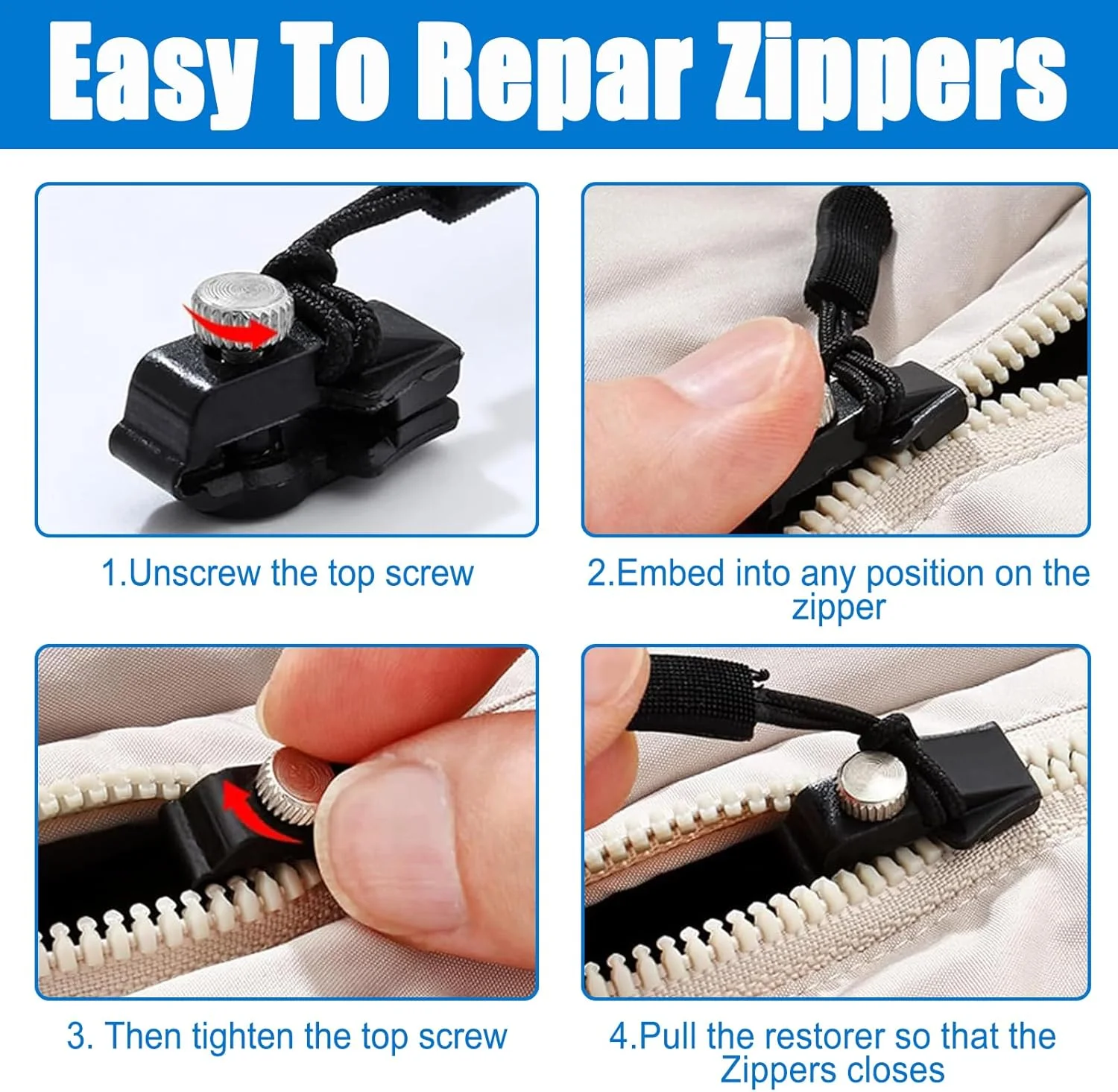 Easy To Repar Zippers

1.Unscrew the top screw

2.Embed into any position on the zipper

3. Then tighten the top screw

4.Pull the restorer so that the Zippers closes