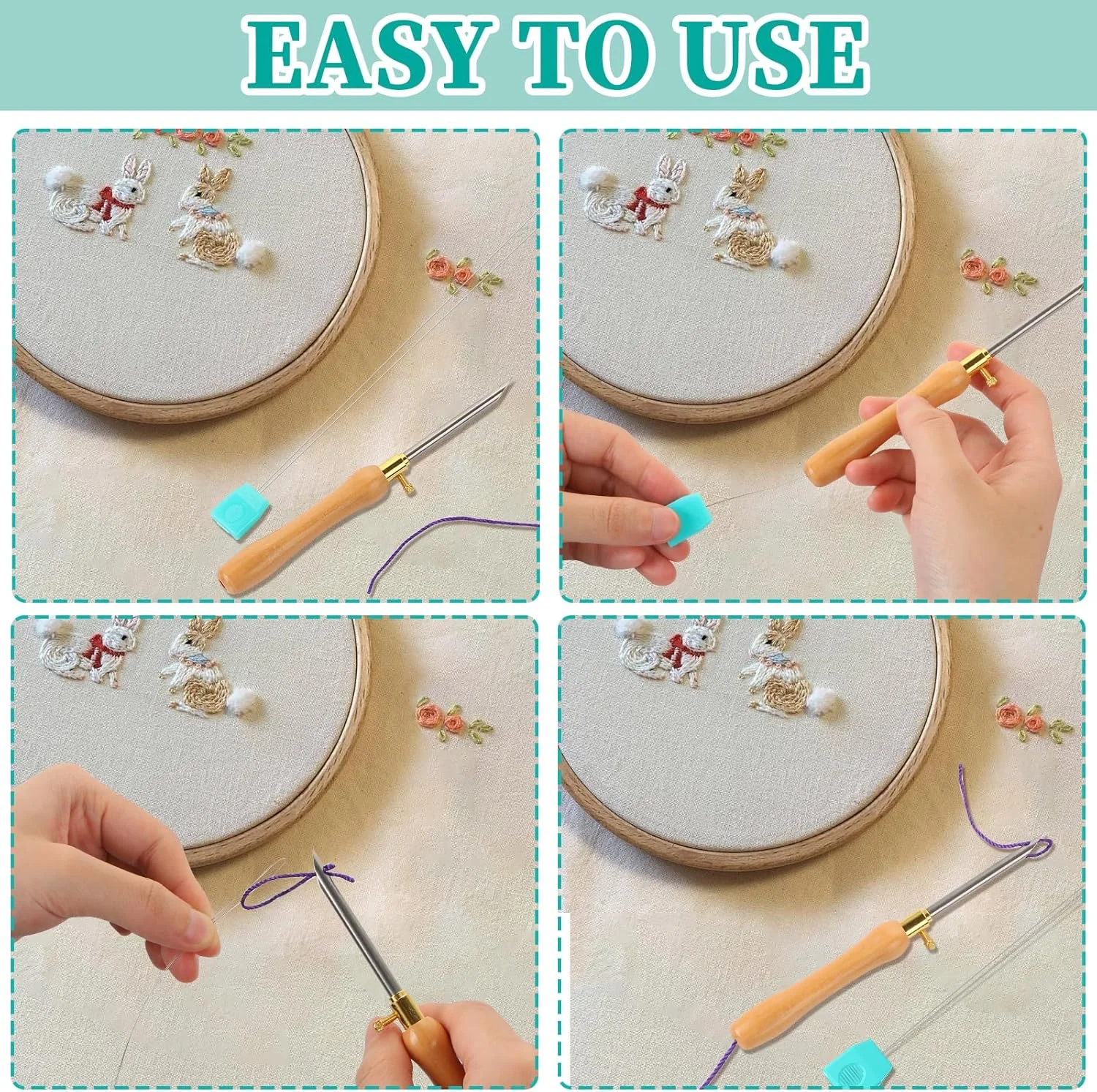 EASY TO USE