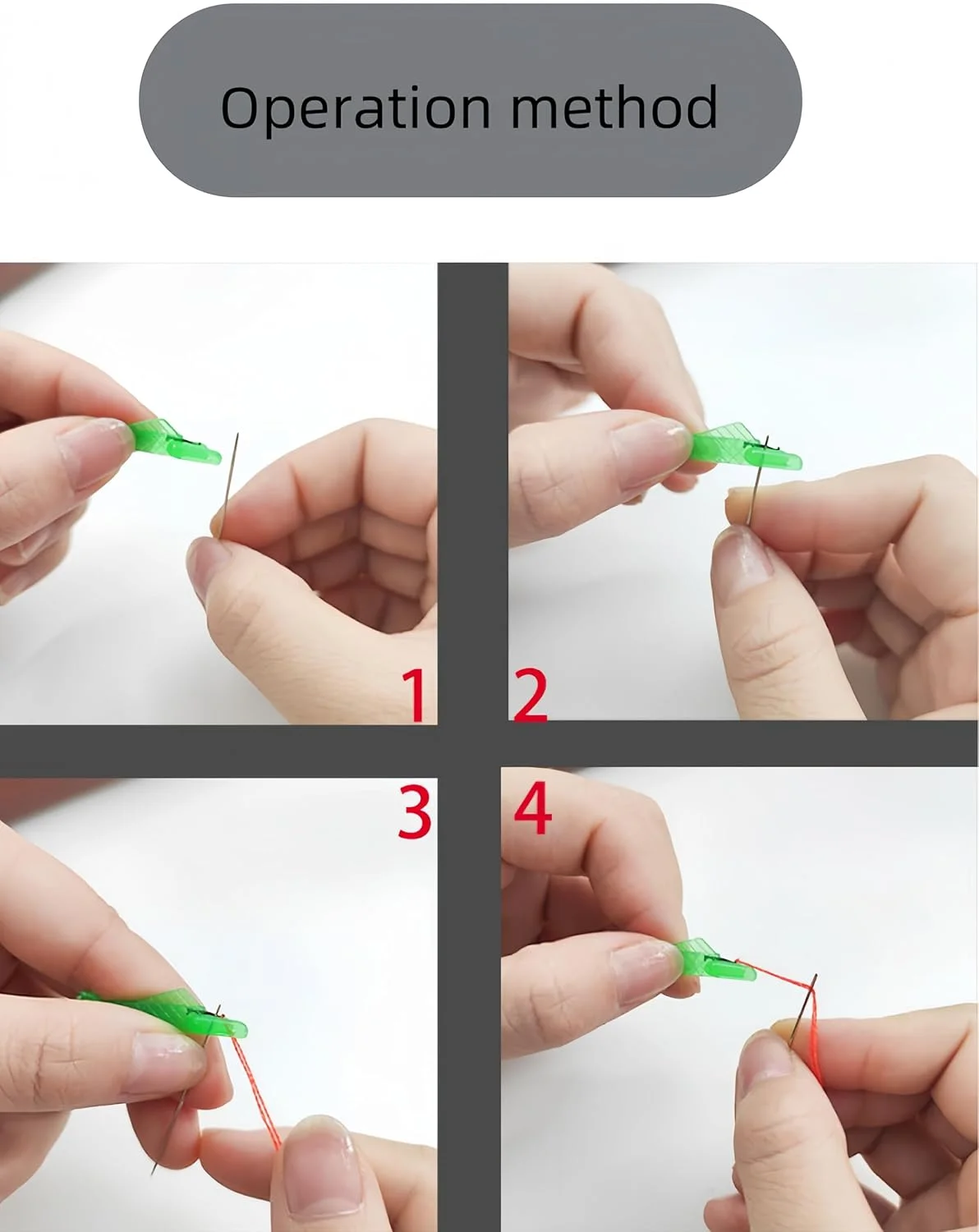 Operation method

1

2

3

4