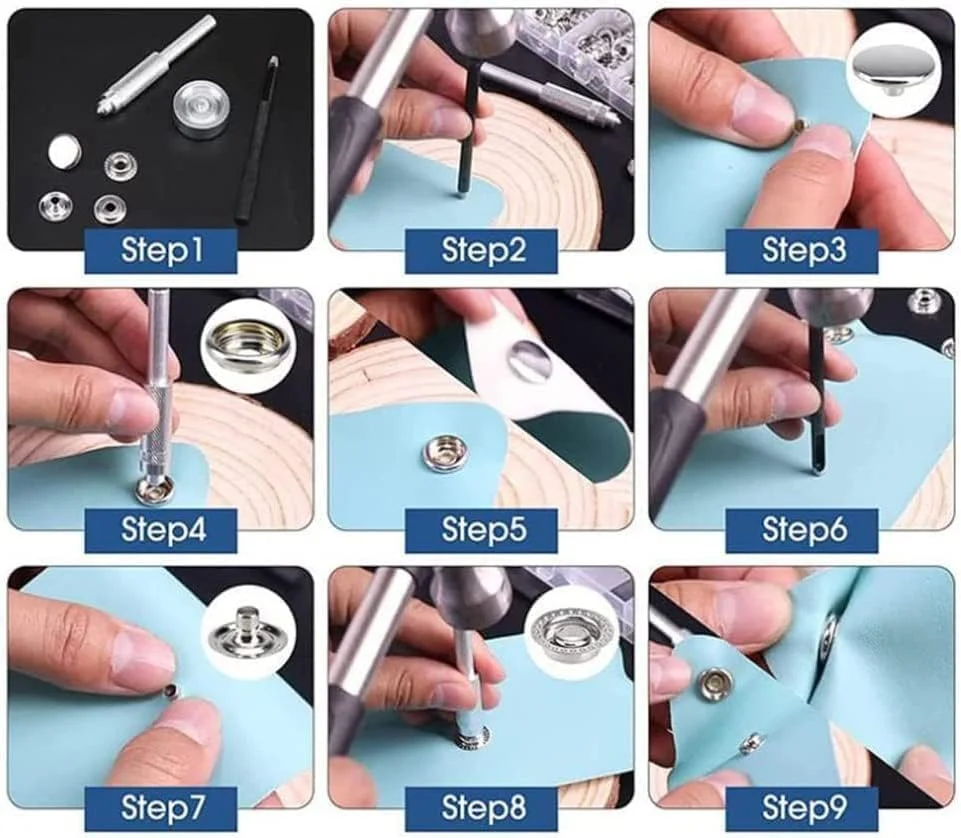 Step1

Step2

Step3

Step4

Step5

Step6

Step7

Step8

Step9