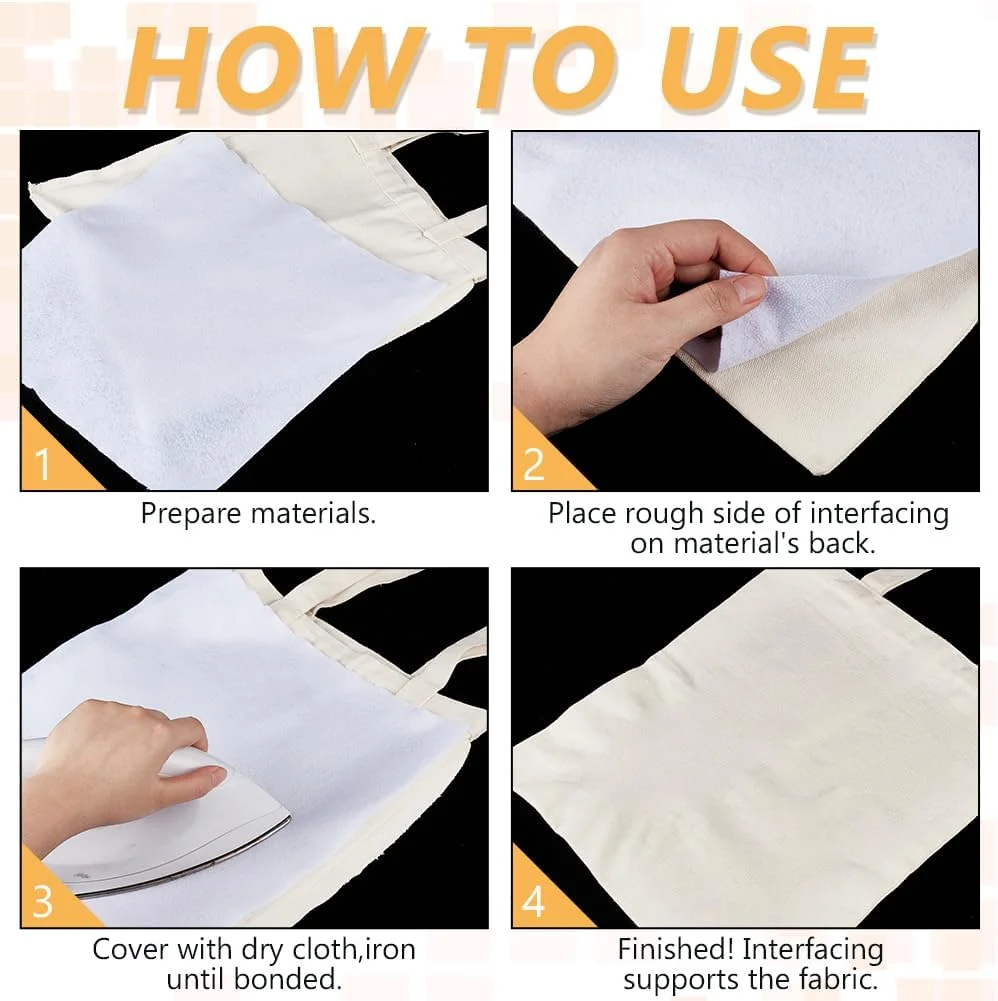 HOW TO USE

1

Prepare materials.

2

Place rough side of interfacing on material's back.

3

Cover with dry cloth,iron until bonded.

4

Finished! Interfacing supports the fabric.