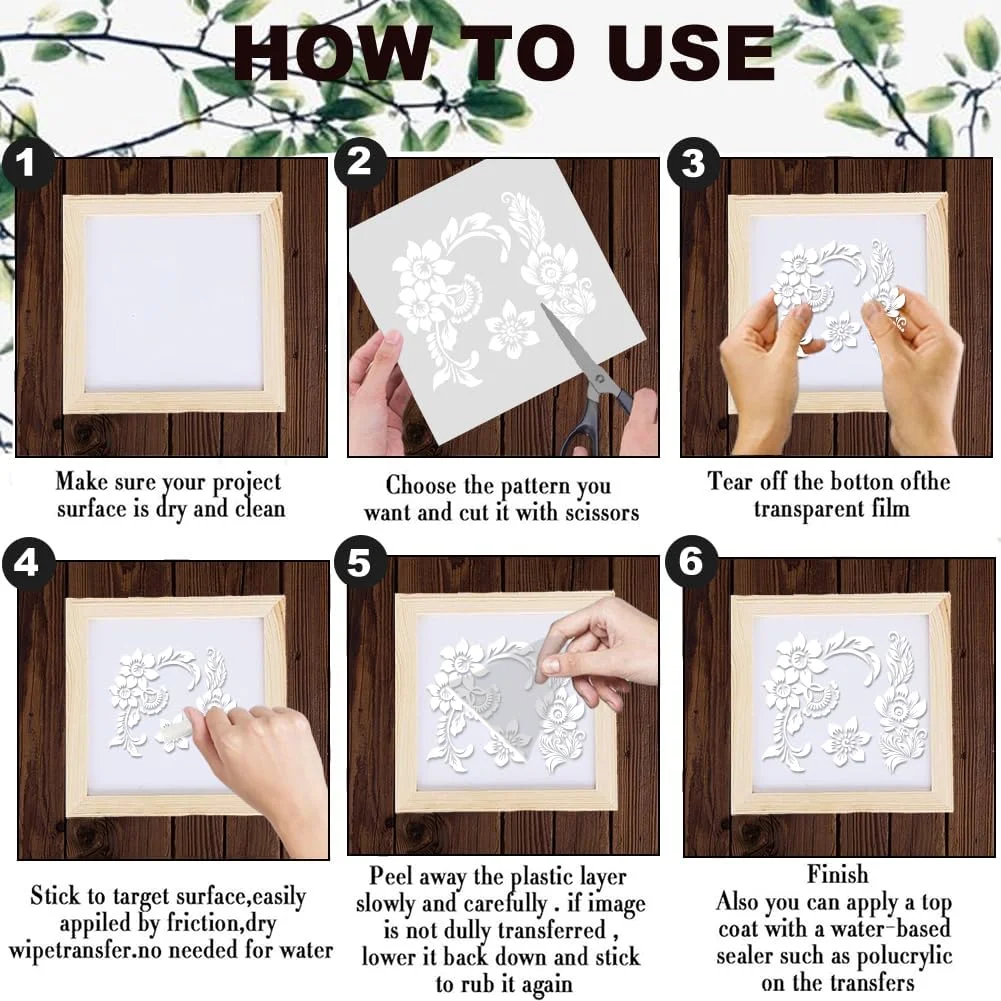 HOW TO USE

1

Make sure your project surface is dry and clean

2

Choose the pattern you want and cut it with scissors

3

Tear off the botton ofthe transparent film

4

Stick to target surface,easily appiled by friction,dry wipetransfer.no needed for water

5

Peel away the plastic layer slowly and carefully . if image is not dully transferred , lower it back down and stick to rub it again

6

Finish
Also you can apply a top coat with a water-based sealer such as polucrylic on the transfers