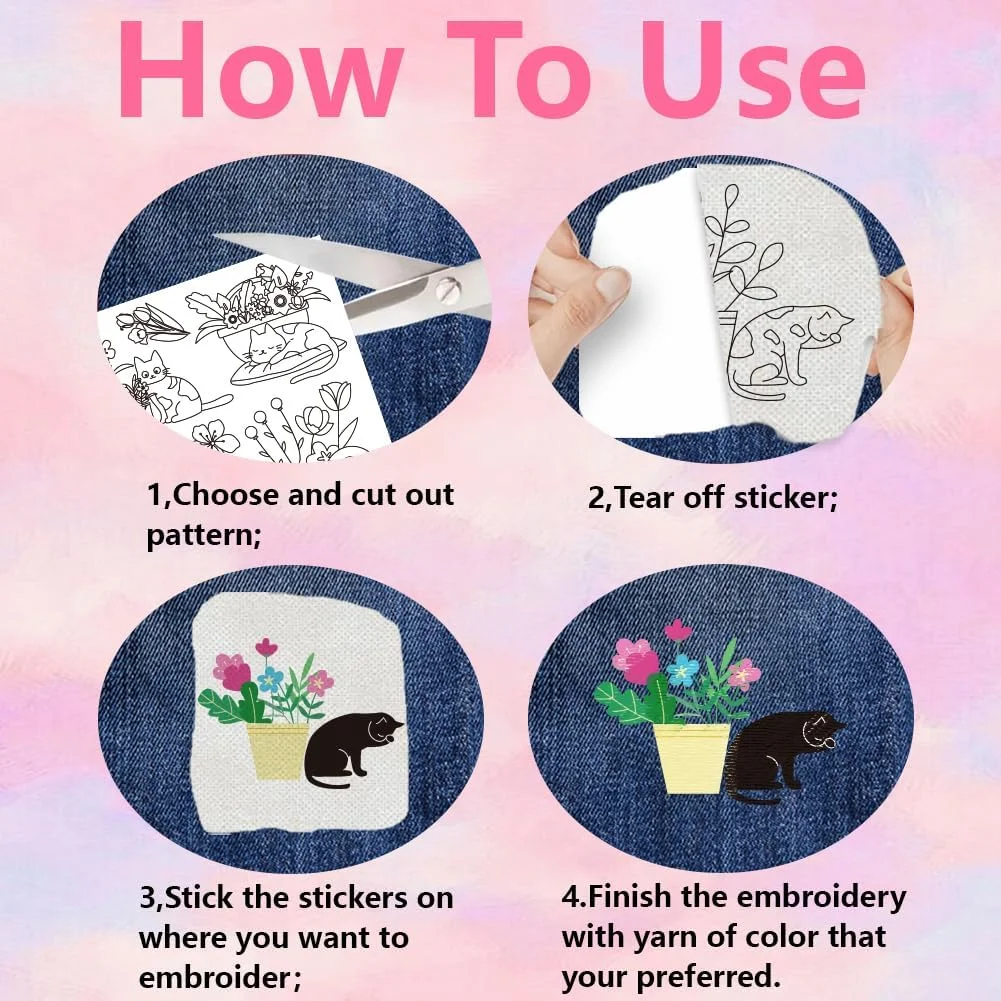 How To Use

1,Choose and cut out pattern;

2,Tear off sticker;

3,Stick the stickers on where you want to embroider;

4.Finish the embroidery with yarn of color that your preferred.