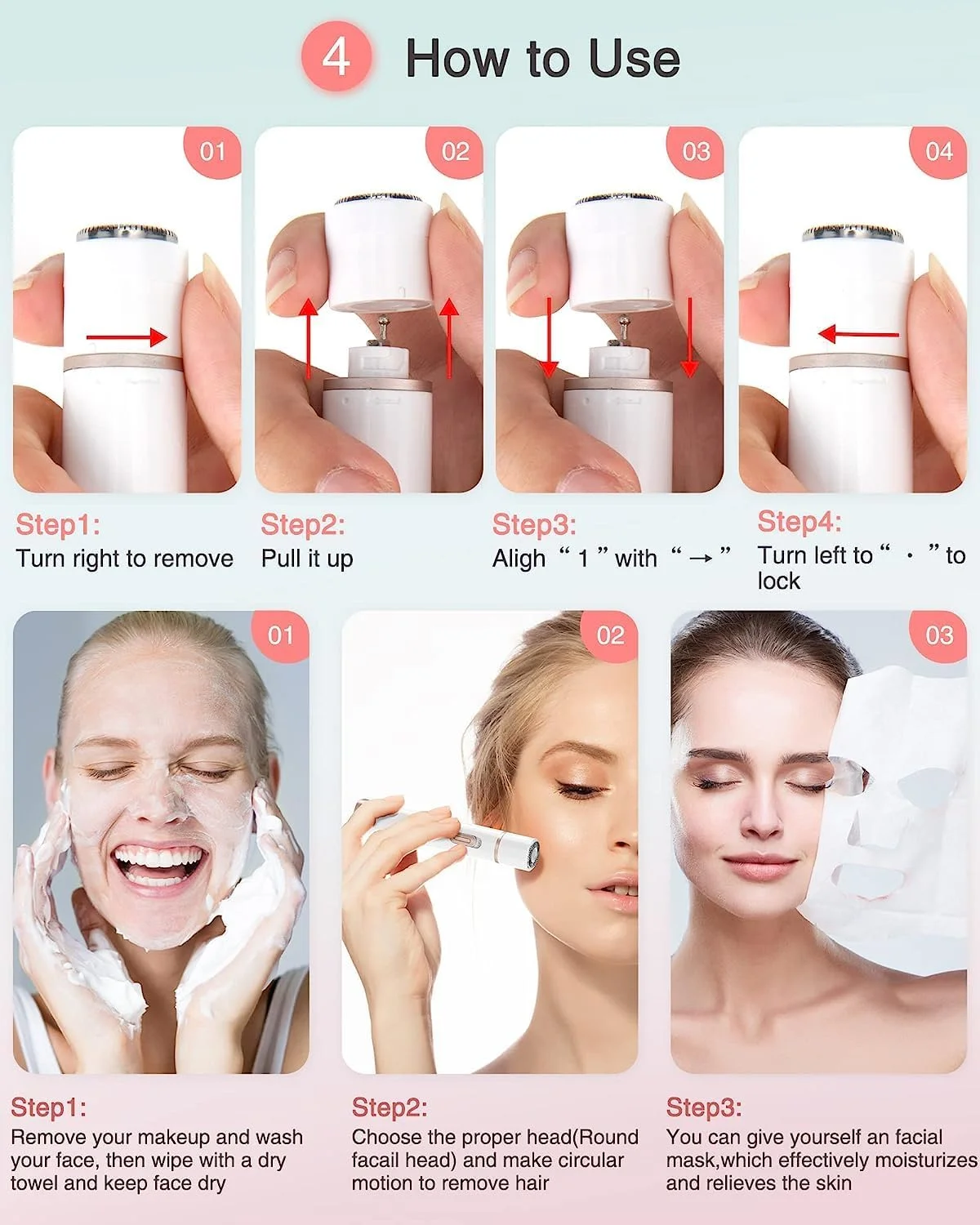 4 How to Use

01

02

03

04

Step1:
Turn right to remove

Step2:
Pull it up

Step3:
Aligh “ 1 ” with “ → ”

Step4:
Turn left to “ · ” to lock

01

02

03

Step1:
Remove your makeup and wash your face, then wipe with a dry towel and keep face dry

Step2:
Choose the proper head(Round facail head) and make circular motion to remove hair

Step3:
You can give yourself an facial mask,which effectively moisturizes and relieves the skin